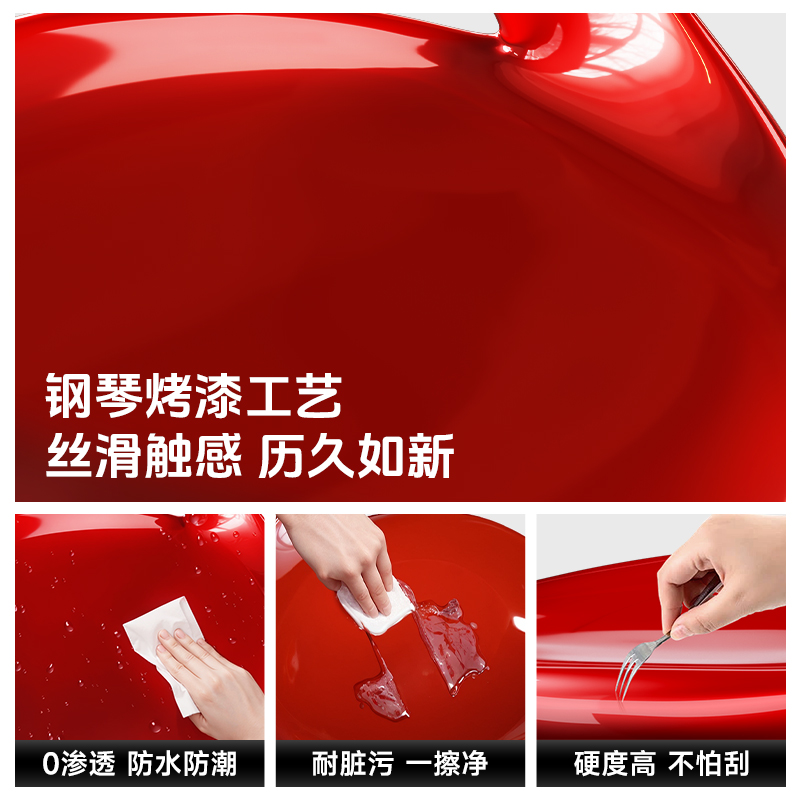 钢琴烤漆工艺
丝滑触感 历久如新

0渗透 防水防潮

耐脏污 一擦净

硬度高 不怕刮