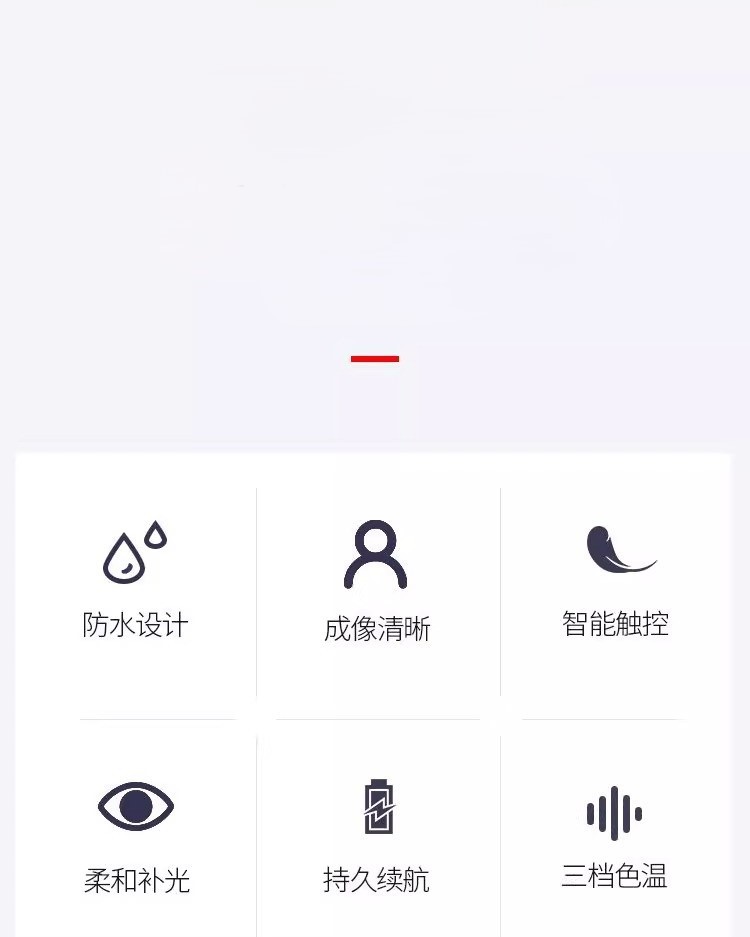 防水设计

成像清晰

智能触控

柔和补光

持久续航

三档色温