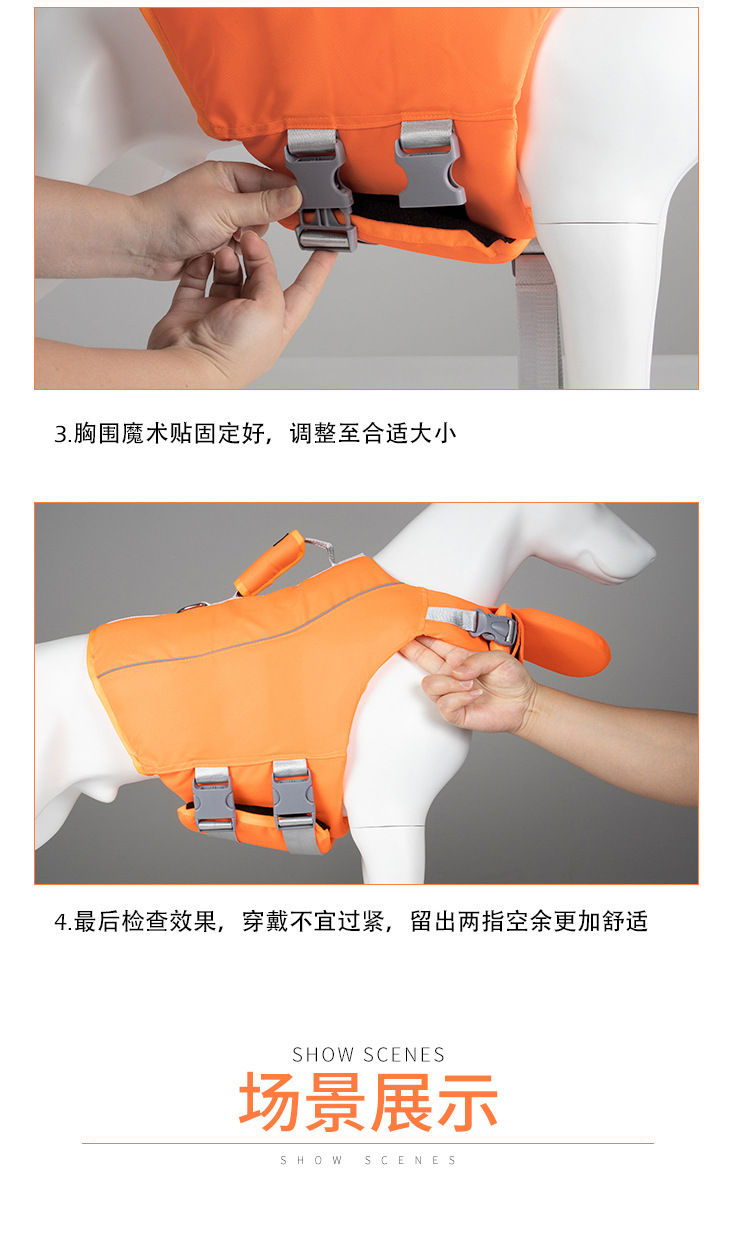 3.胸围魔术贴固定好，调整至合适大小

4.最后检查效果，穿戴不宜过紧，留出两指空余更加舒适

SHOW SCENES
场景展示
SHOW SCENES