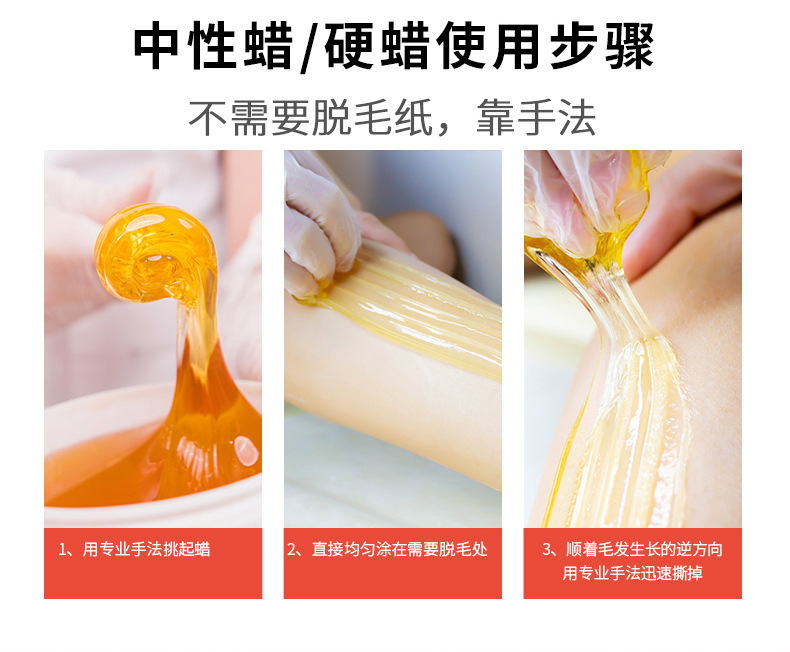 中性蜡/硬蜡使用步骤

不需要脱毛纸，靠手法

1、用专业手法挑起蜡

2、直接均匀涂在需要脱毛处

3、顺着毛发生长的逆方向用专业手法迅速撕掉