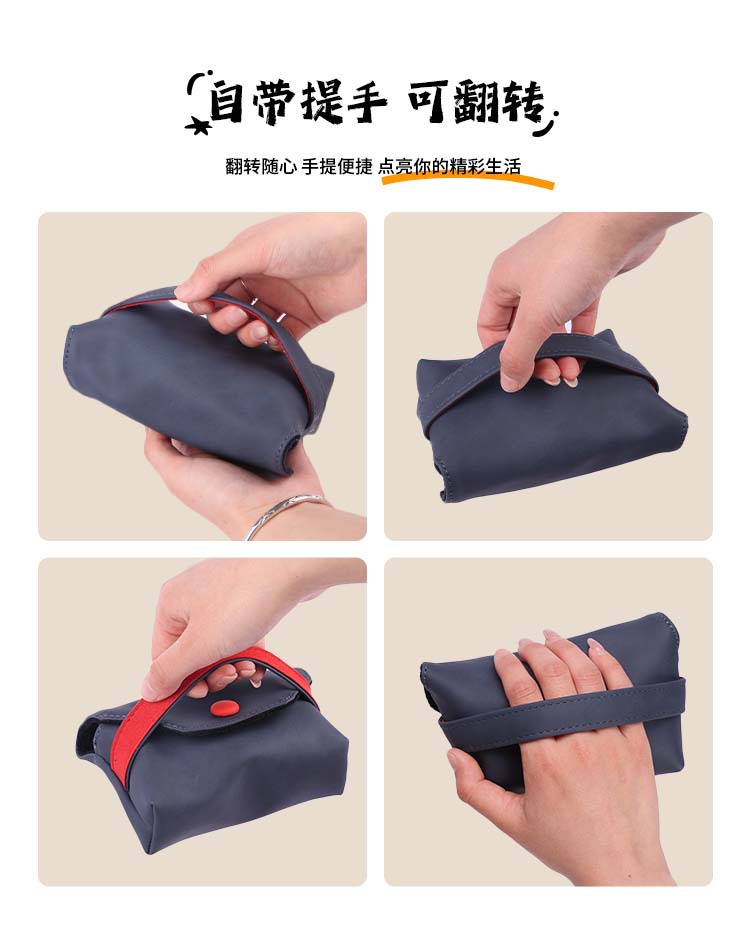 自带提手 可翻转

翻转随心 手提便捷 点亮你的精彩生活