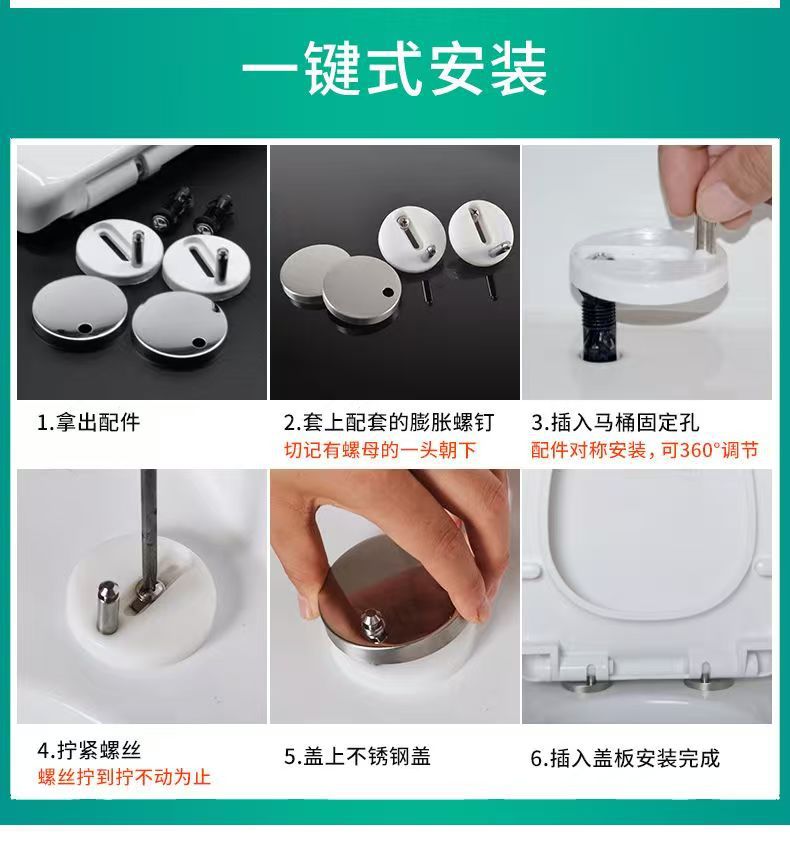 一键式安装

1.拿出配件

2.套上配套的膨胀螺钉
切记有螺母的一头朝下

3.插入马桶固定孔
配件对称安装，可360°调节

4.拧紧螺丝
螺丝拧到拧不动为止

5.盖上不锈钢盖

6.插入盖板安装完成