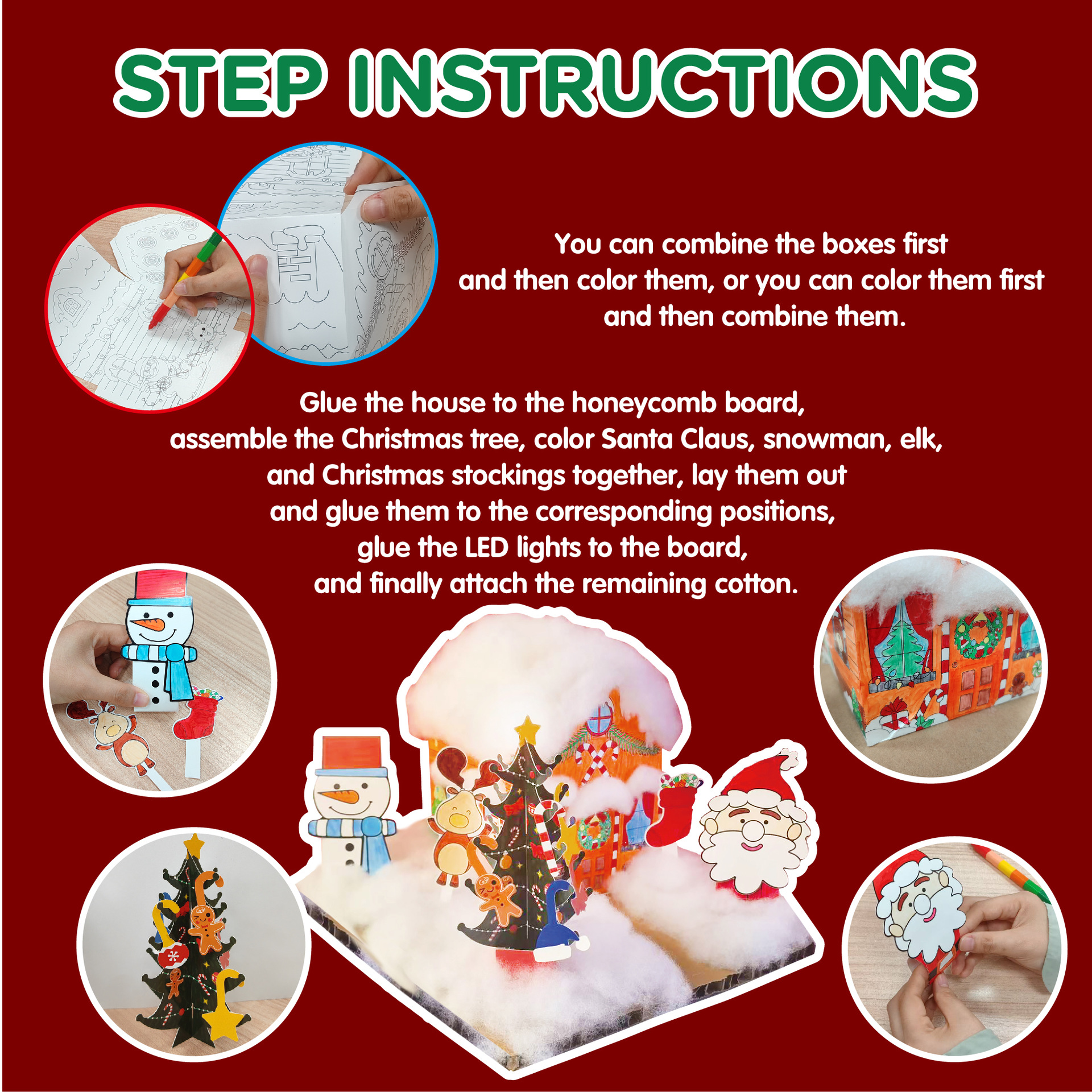 STEP INSTRUCTIONS

You can combine the boxes first and then color them, or you can color them first and then combine them.

Glue the house to the honeycomb board, assemble the Christmas tree, color Santa Claus, snowman, elk, and Christmas stockings together, lay them out and glue them to the corresponding positions, glue the LED lights to the board, and finally attach the remaining cotton.