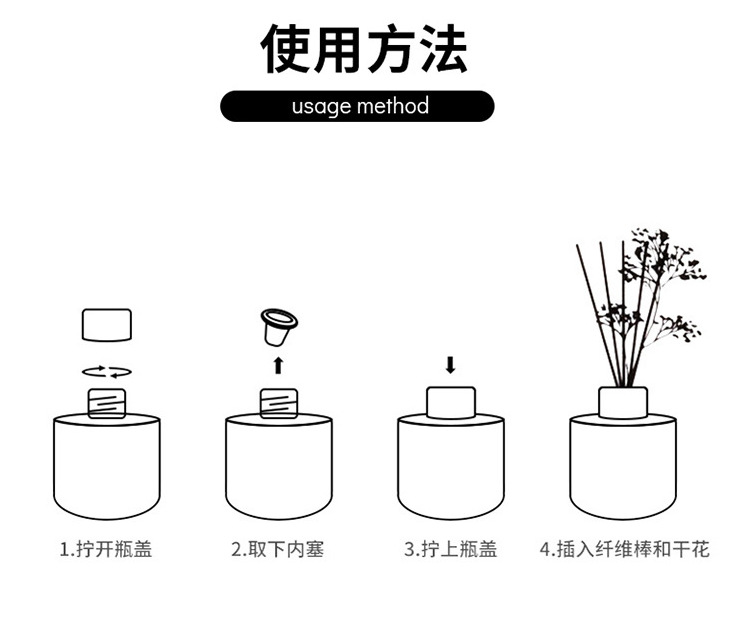 使用方法

usage method

1.拧开瓶盖

2.取下内塞

3.拧上瓶盖

4.插入纤维棒和干花