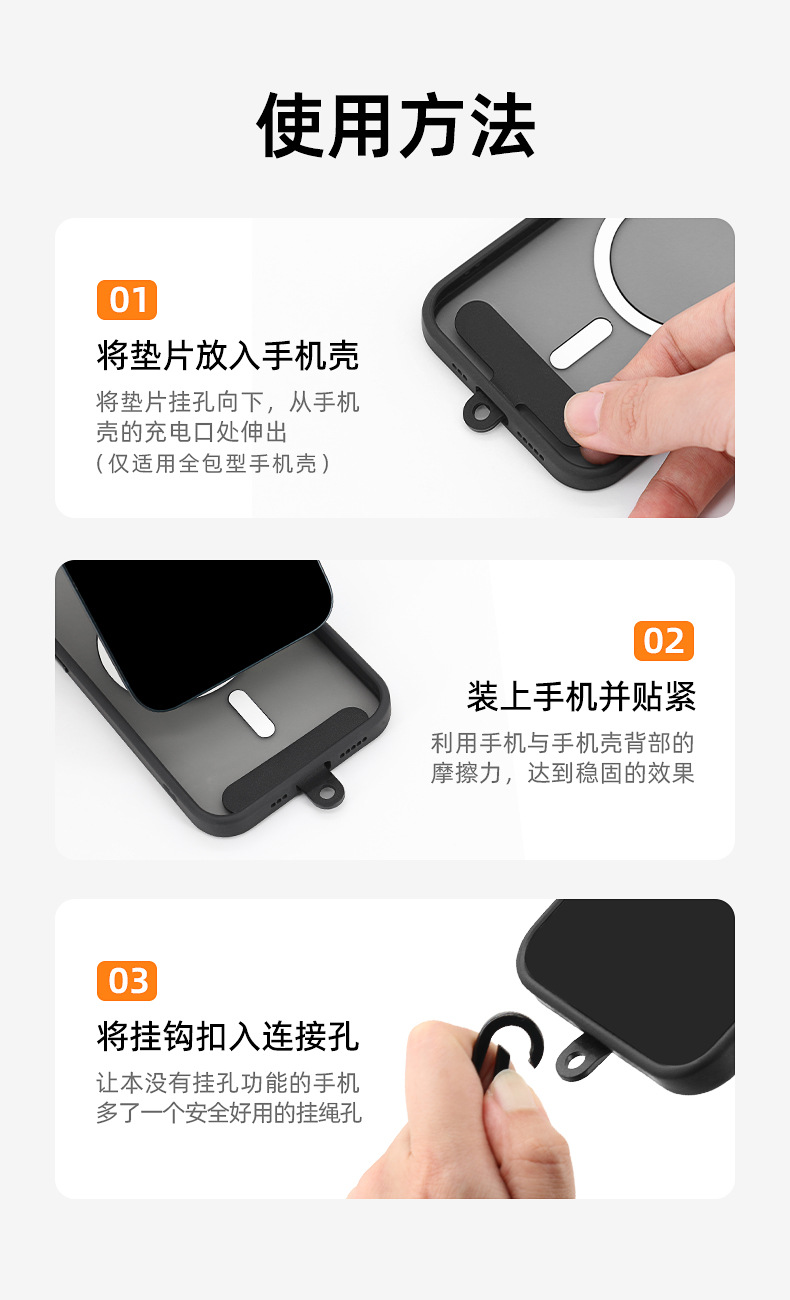 使用方法

01

将垫片放入手机壳

将垫片挂孔向下，从手机壳的充电口处伸出
（仅适用全包型手机壳）

02

装上手机并贴紧

利用手机与手机壳背部的摩擦力，达到稳固的效果

03

将挂钩扣入连接孔

让本没有挂孔功能的手机多了一个安全好用的挂绳孔