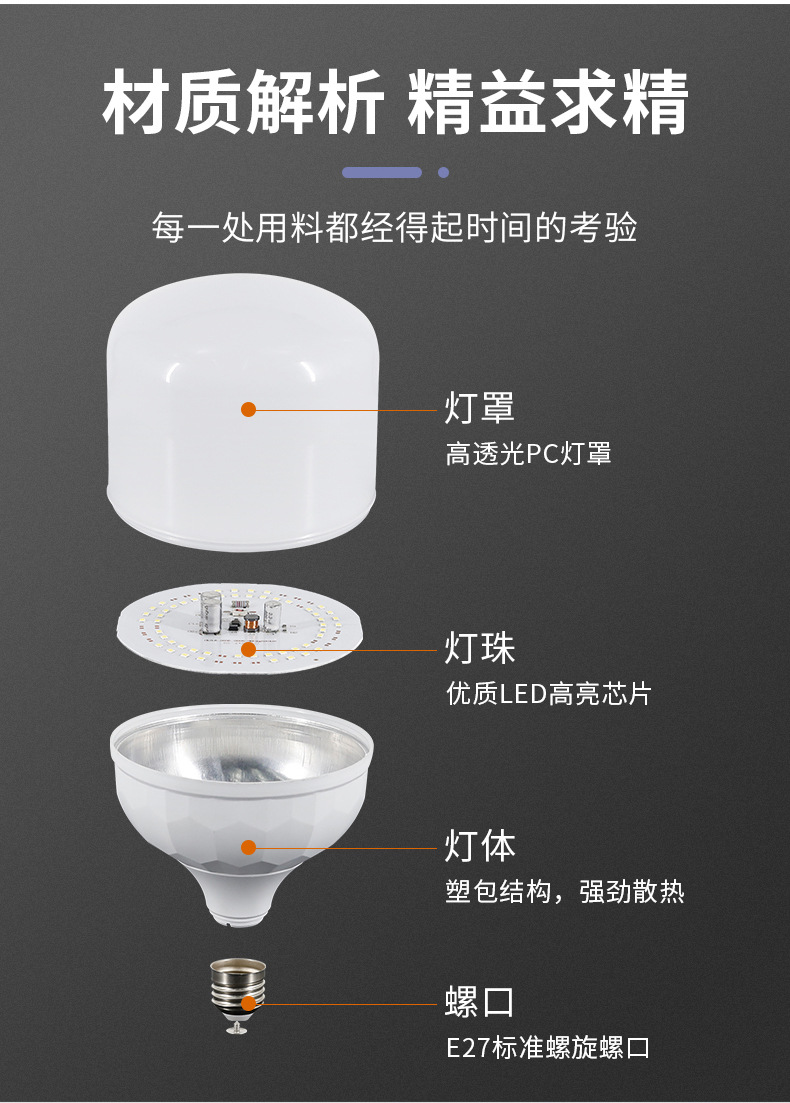 材质解析 精益求精

每一处用料都经得起时间的考验

灯罩
高透光PC灯罩

灯珠
优质LED高亮芯片

灯体
塑包结构，强劲散热

螺口
E27标准螺旋螺口