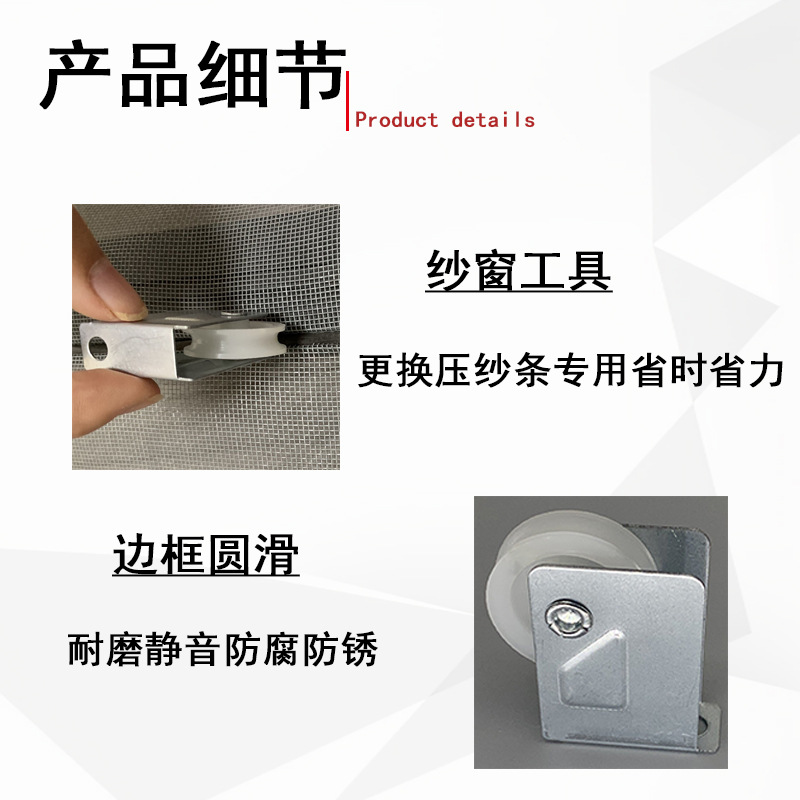 产品细节
Product details

纱窗工具

更换压纱条专用省时省力

边框圆滑

耐磨静音防腐防锈