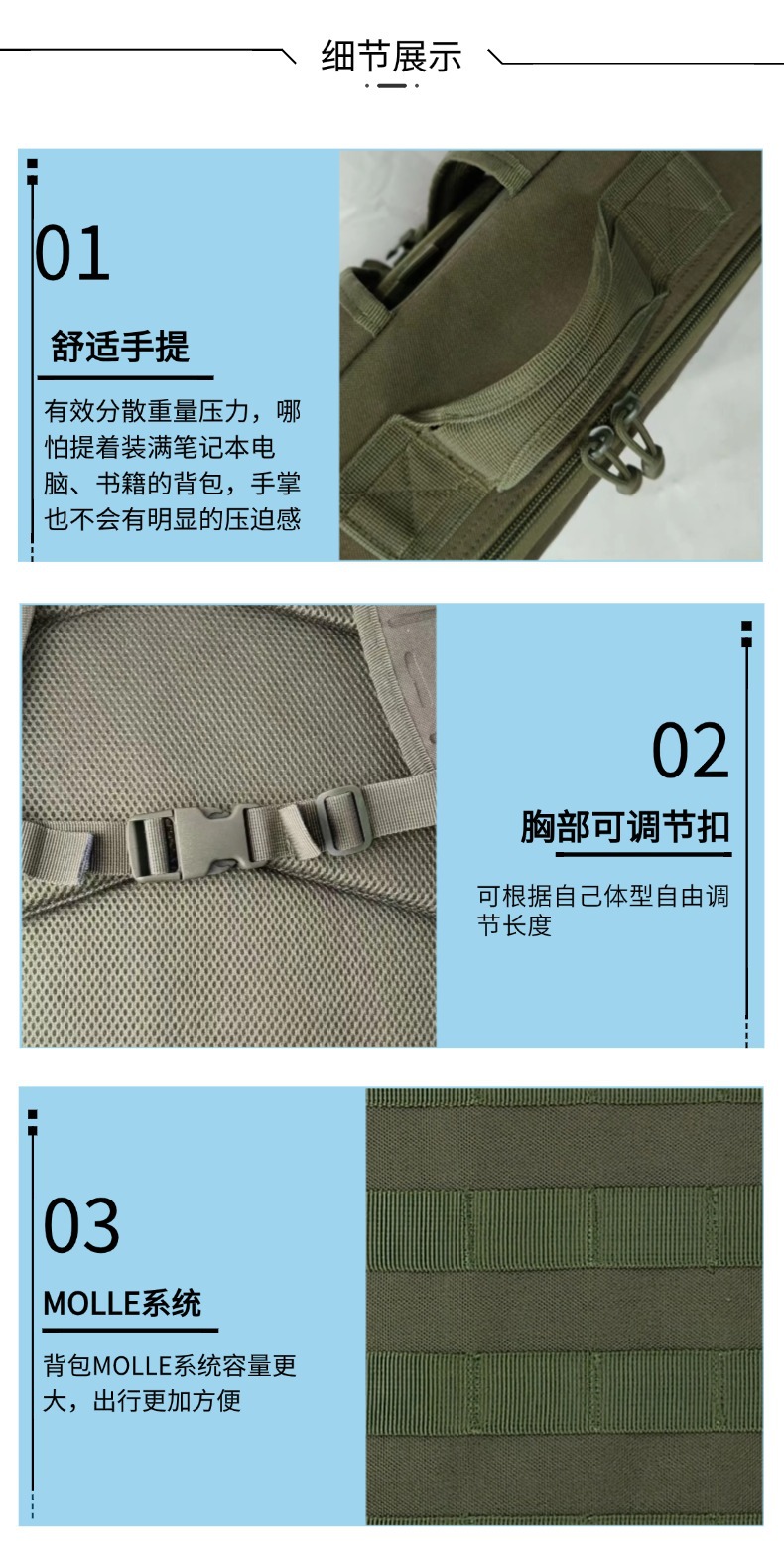 细节展示

01

舒适手提

有效分散重量压力，哪怕提着装满笔记本电脑、书籍的背包，手掌也不会有明显的压迫感

02

胸部可调节扣

可根据自己体型自由调节长度

03

MOLLE系统

背包MOLLE系统容量更大，出行更加方便