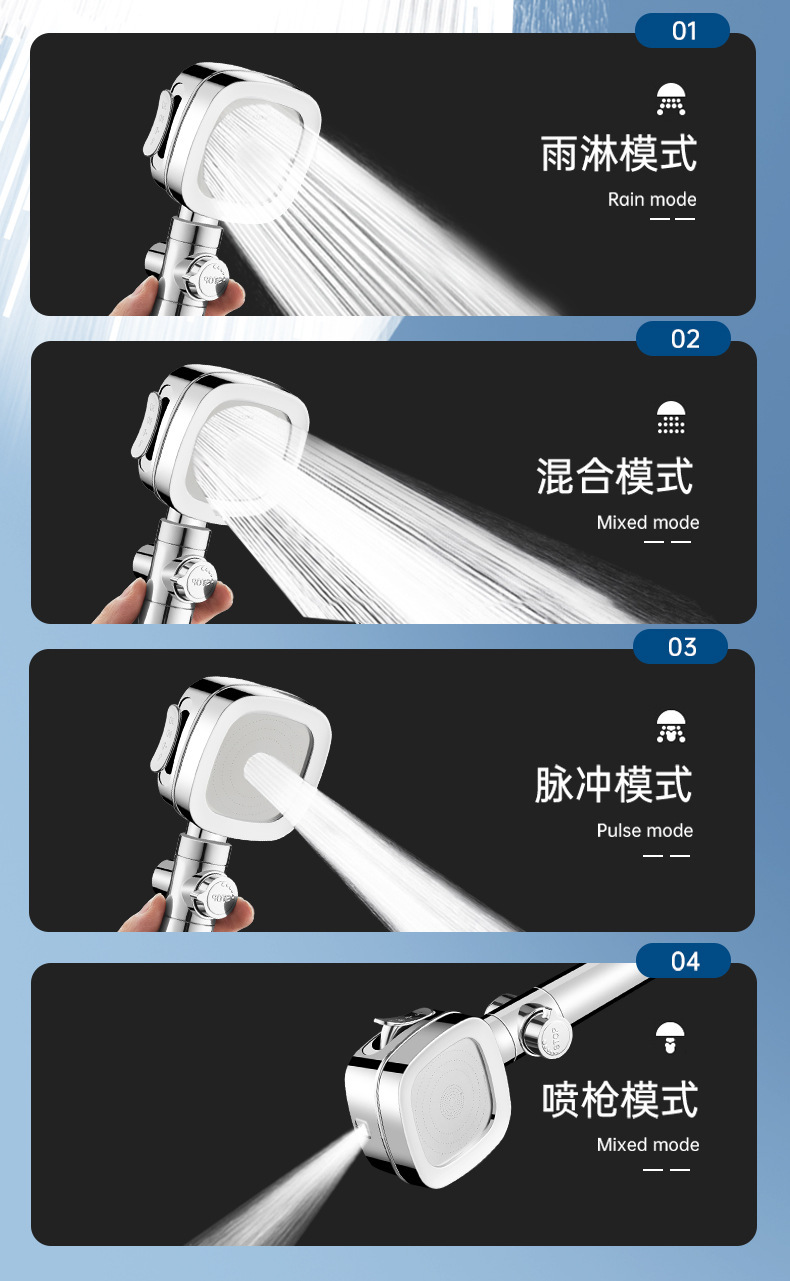 01

雨淋模式

Rain mode

02

混合模式

Mixed mode

03

脉冲模式

Pulse mode

04

喷枪模式

Mixed mode