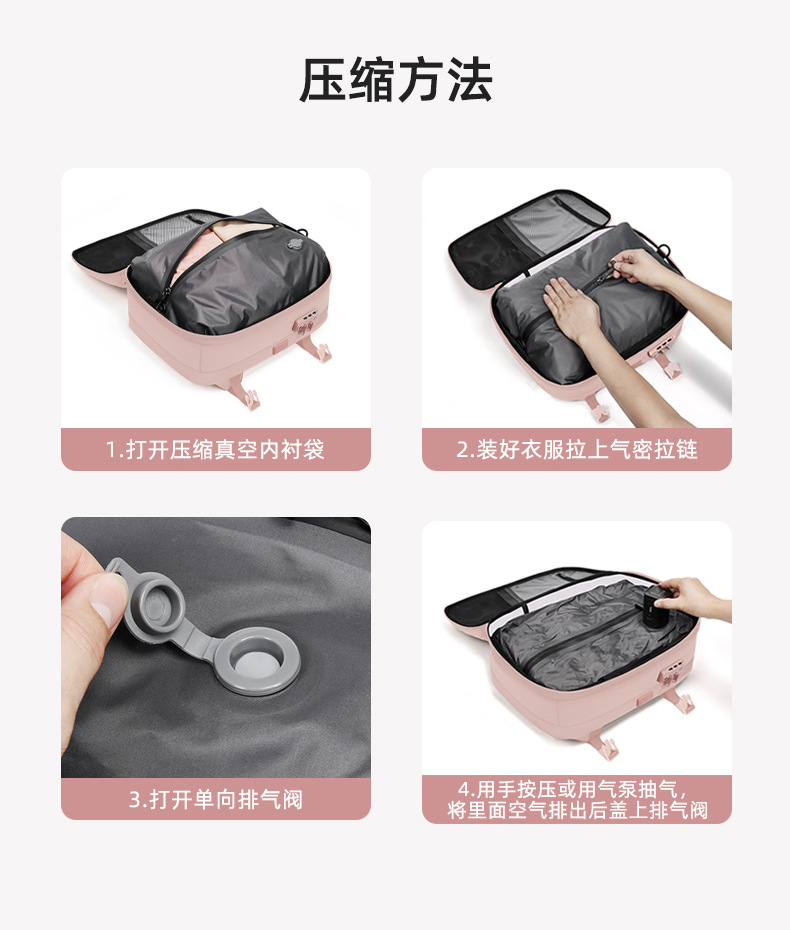 压缩方法

1.打开压缩真空内衬袋

2.装好衣服拉上气密拉链

3.打开单向排气阀

4.用手按压或用气泵抽气，将里面空气排出后盖上排气阀