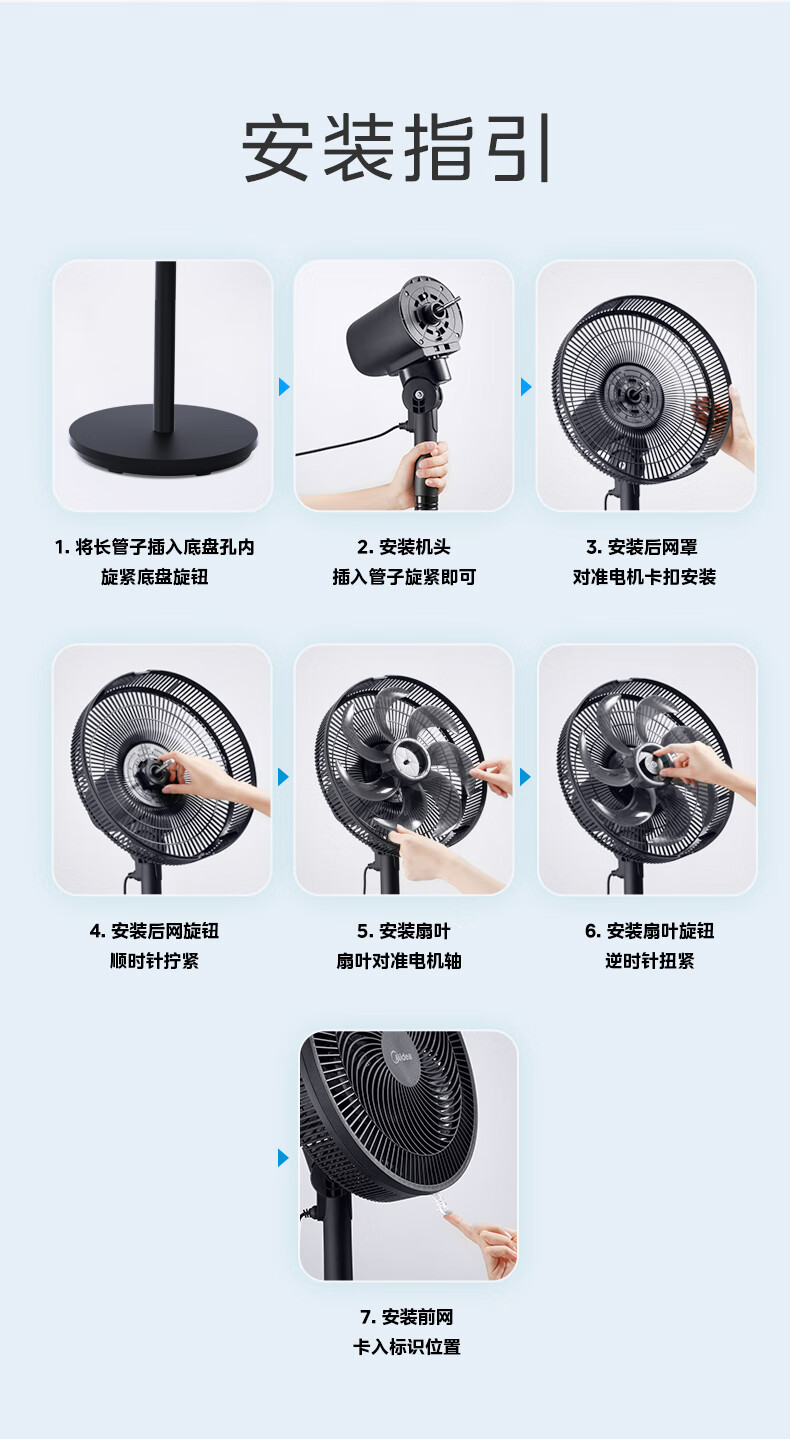 安装指引

1. 将长管子插入底盘孔内
旋紧底盘旋钮

2. 安装机头
插入管子旋紧即可

3. 安装后网罩
对准电机卡扣安装

4. 安装后网旋钮
顺时针拧紧

5. 安装扇叶
扇叶对准电机轴

6. 安装扇叶旋钮
逆时针扭紧

Midea

7. 安装前网
卡入标识位置