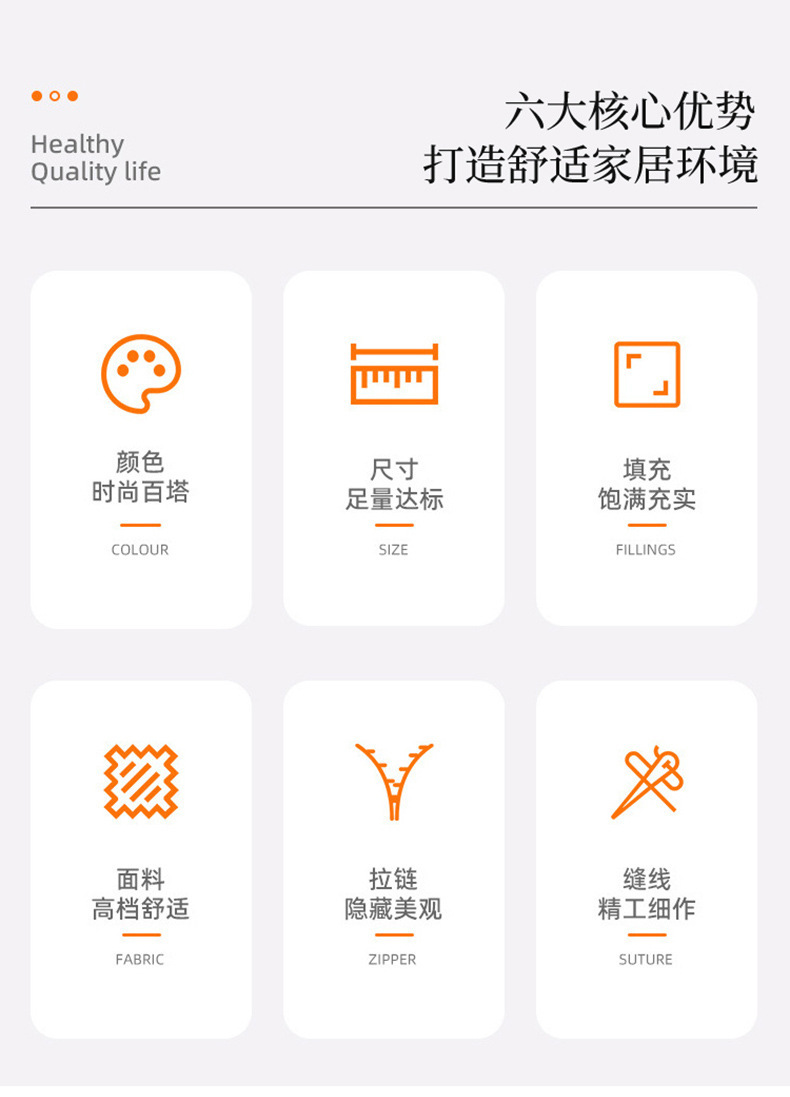 Healthy
Quality life

六大核心优势
打造舒适家居环境

颜色
时尚百塔

COLOUR

尺寸
足量达标

SIZE

填充
饱满充实

FILLINGS

面料
高档舒适

FABRIC

拉链
隐藏美观

ZIPPER

缝线
精工细作

SUTURE