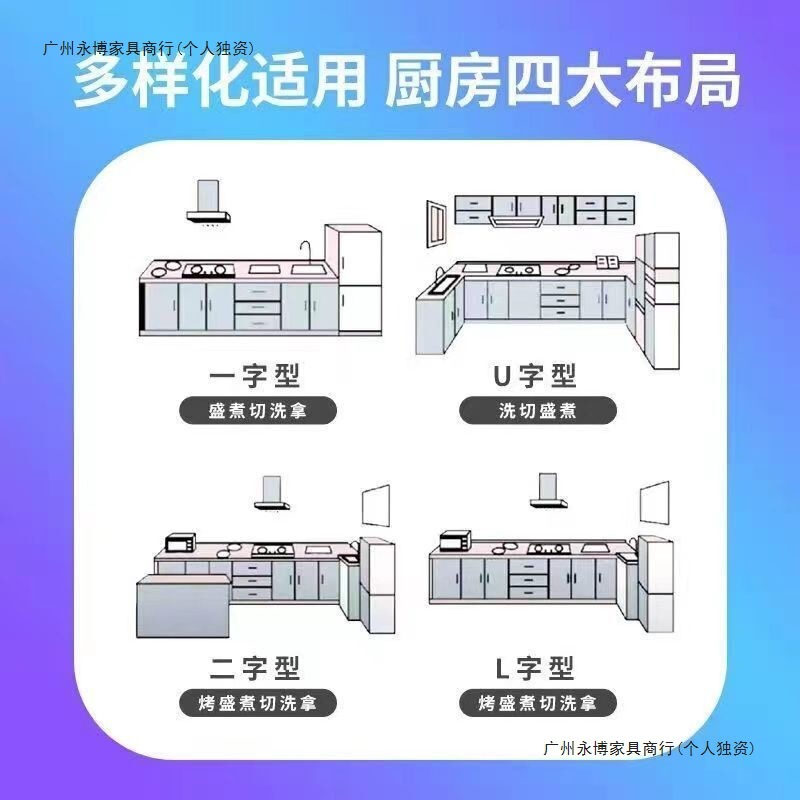 广州永博家具商行(个人独资)

多样化适用 厨房四大布局

一字型
盛煮切洗拿

U字型
洗切盛煮

二字型
烤盛煮切洗拿

L字型
烤盛煮切洗拿

广州永博家具商行(个人独资)