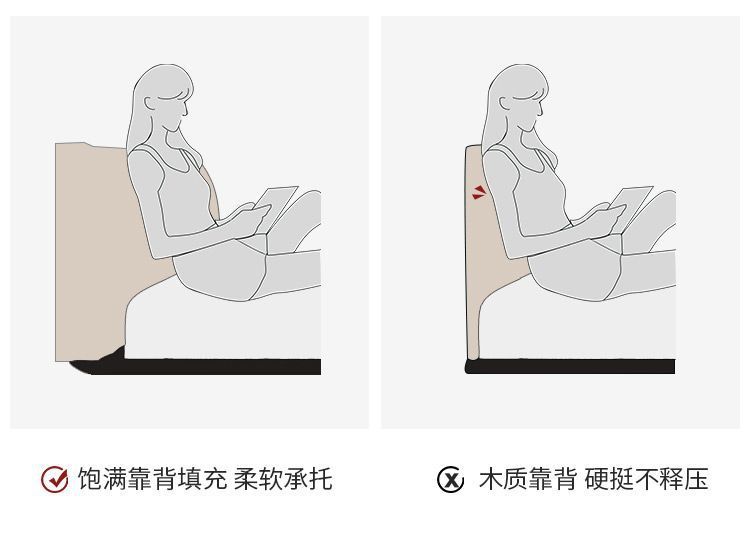 饱满靠背填充 柔软承托

木质靠背 硬挺不释压