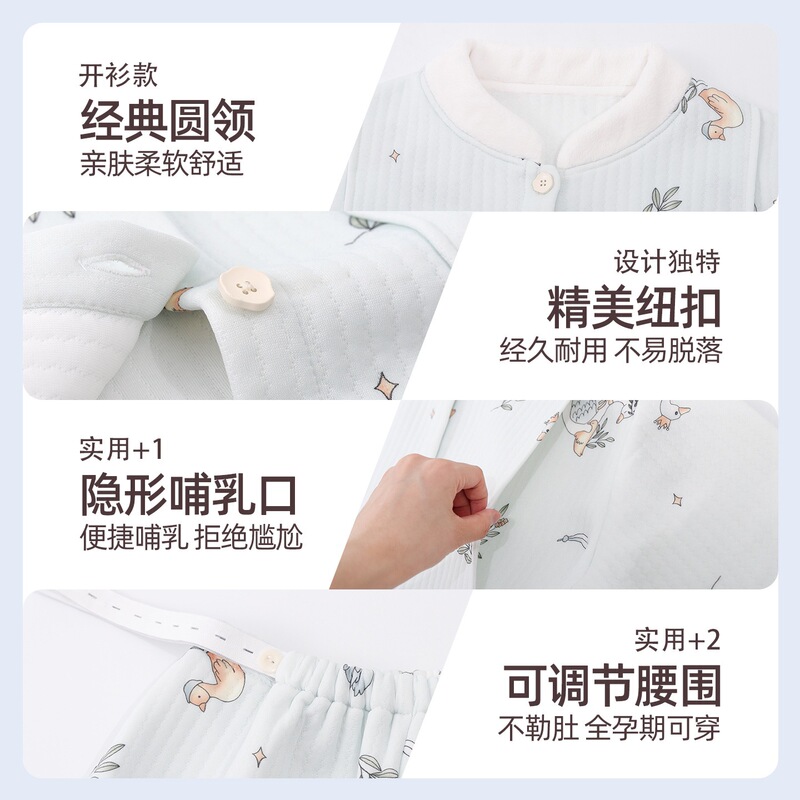 开衫款
经典圆领
亲肤柔软舒适

设计独特
精美纽扣
经久耐用 不易脱落

实用+1
隐形哺乳口
便捷哺乳 拒绝尴尬

实用+2
可调节腰围
不勒肚 全孕期可穿