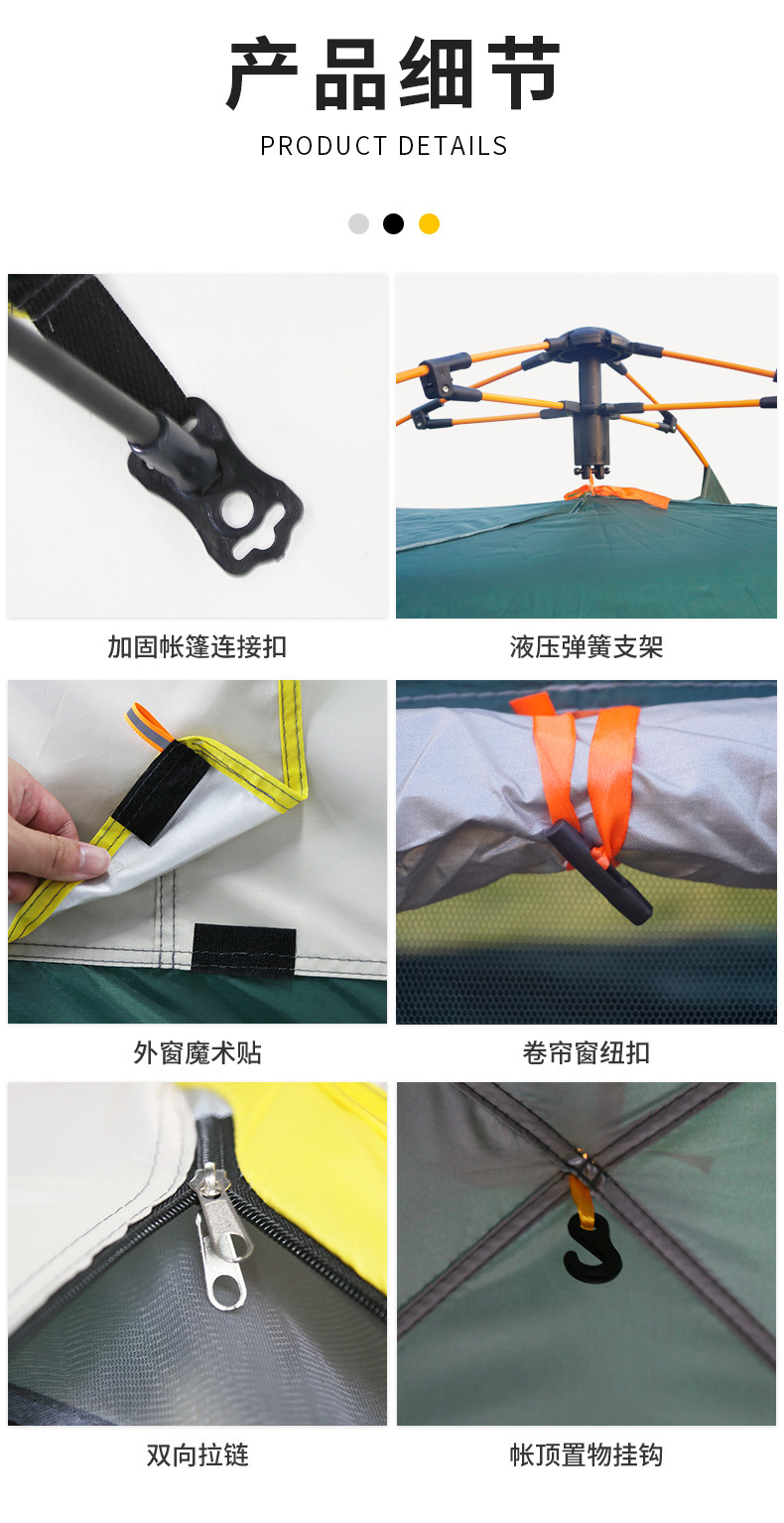 产品细节
PRODUCT DETAILS

加固帐篷连接扣

液压弹簧支架

外窗魔术贴

卷帘窗纽扣

双向拉链

帐顶置物挂钩