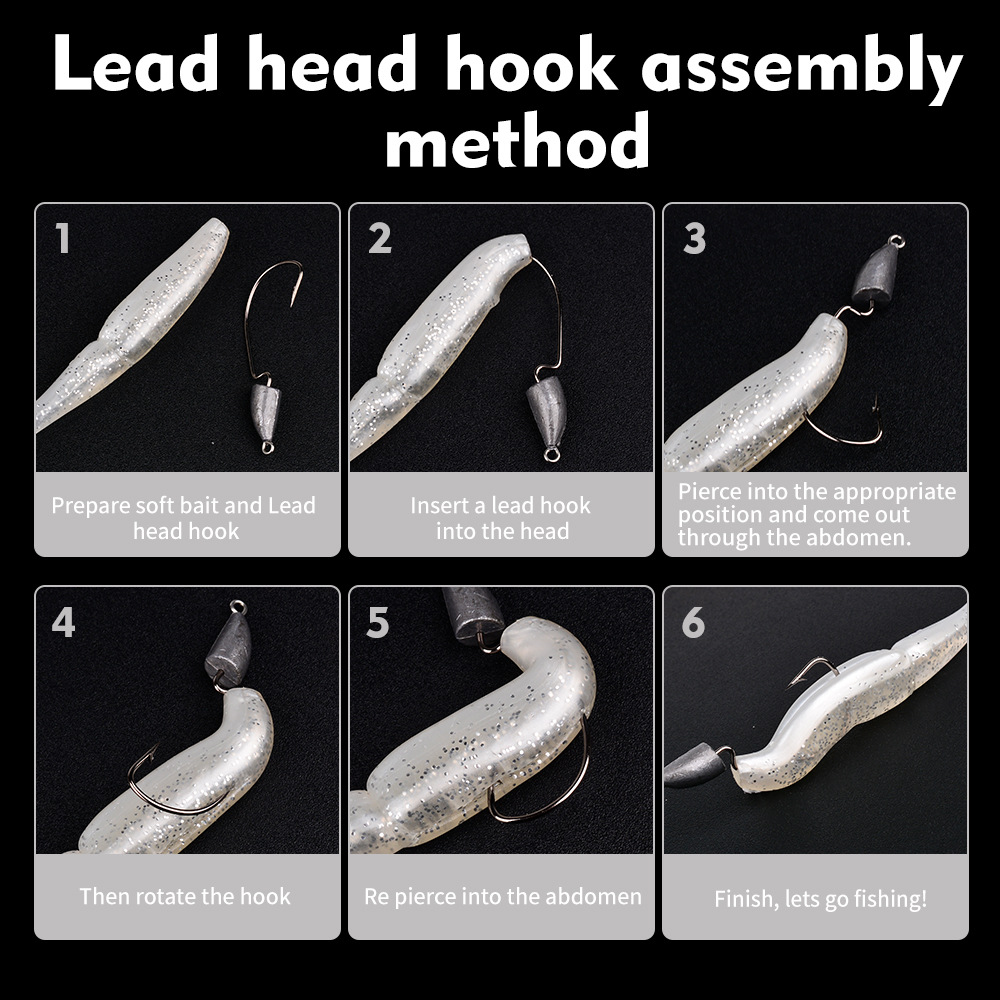 Lead head hook assembly method

1

Prepare soft bait and Lead head hook

2

Insert a lead hook into the head

3

Pierce into the appropriate position and come out through the abdomen.

4

Then rotate the hook

5

Re pierce into the abdomen

6

Finish, lets go fishing!