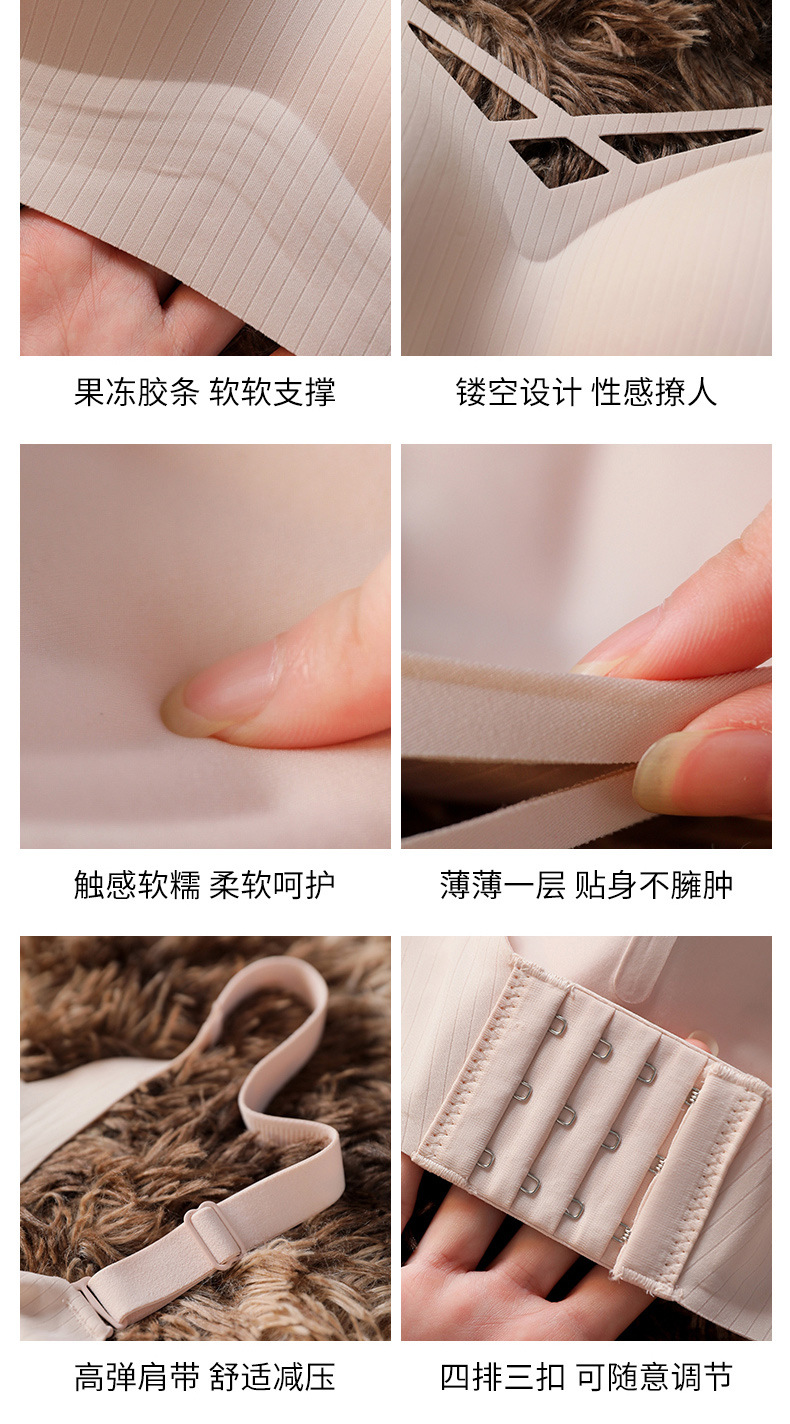 果冻胶条 软软支撑

镂空设计 性感撩人

触感软糯 柔软呵护

薄薄一层 贴身不臃肿

高弹肩带 舒适减压

四排三扣 可随意调节