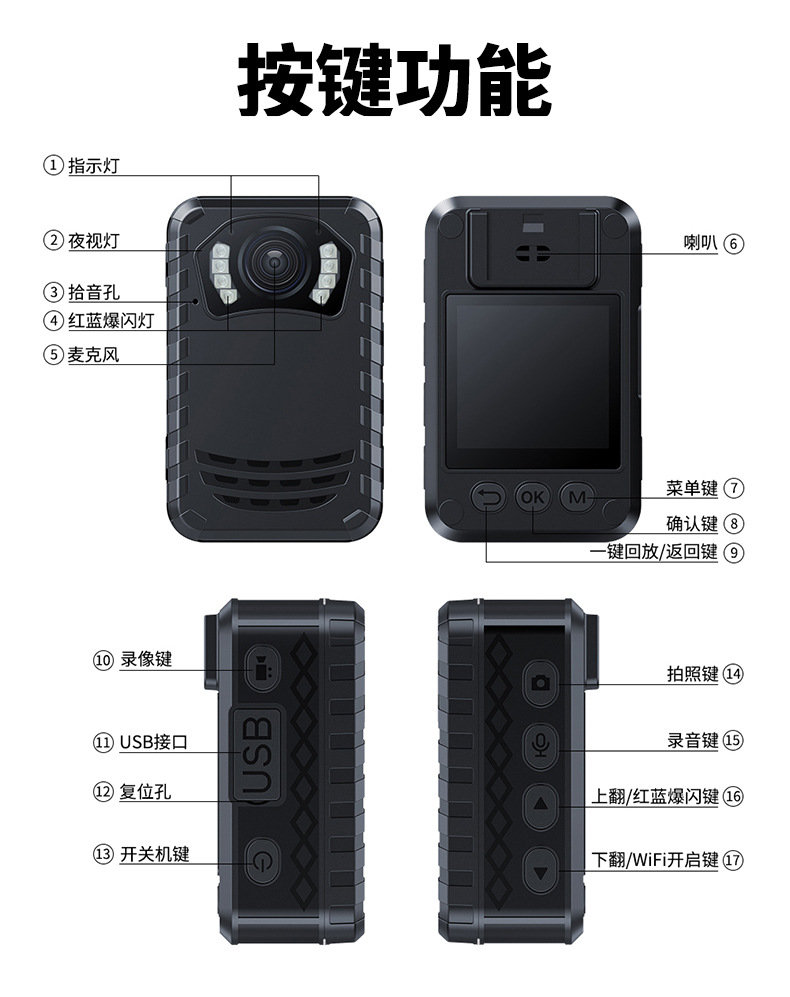 按键功能

① 指示灯
② 夜视灯
③ 拾音孔
④ 红蓝爆闪灯
⑤ 麦克风

喇叭 ⑥

OK M

菜单键 ⑦
确认键 ⑧
一键回放/返回键 ⑨

⑩ 录像键
⑪ USB接口
USB
⑫ 复位孔
⑬ 开关机键

拍照键 ⑭
录音键 ⑮
上翻/红蓝爆闪键 ⑯
下翻/WiFi开启键 ⑰