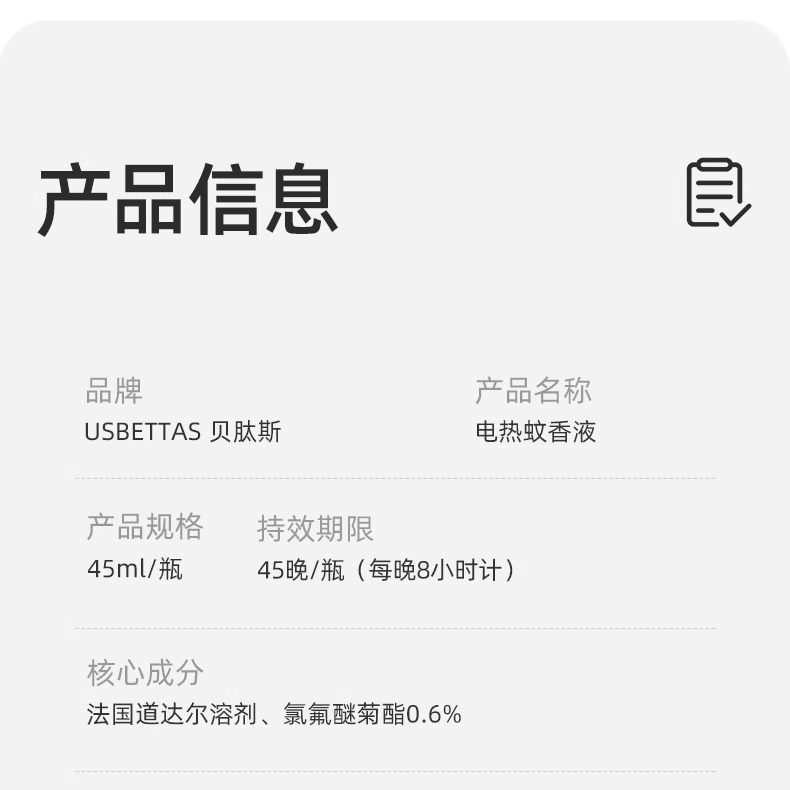 产品信息

品牌
USBETTAS 贝肽斯

产品名称
电热蚊香液

产品规格
45ml/瓶

持效期限
45晚/瓶（每晚8小时计）

核心成分
法国道达尔溶剂、氯氟醚菊酯0.6%