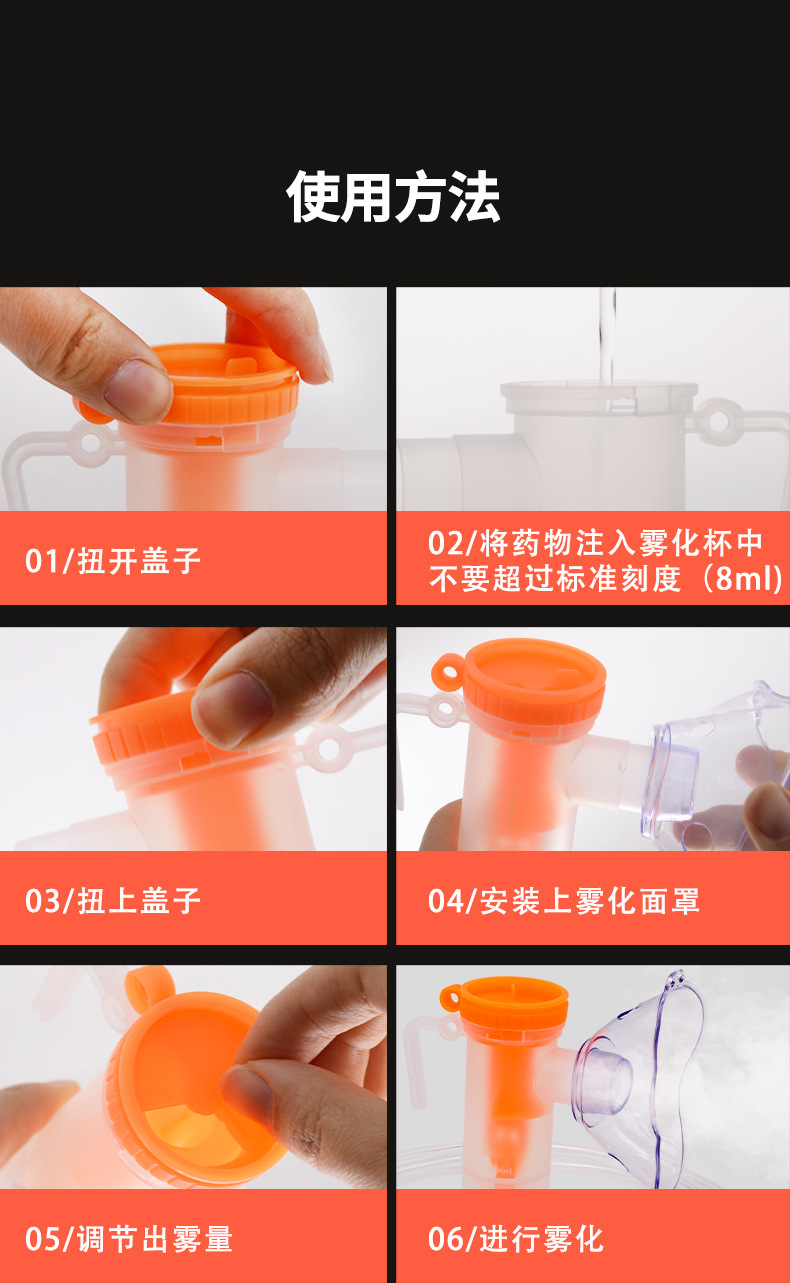 使用方法

01/扭开盖子

02/将药物注入雾化杯中
不要超过标准刻度（8ml）

03/扭上盖子

04/安装上雾化面罩

05/调节出雾量

06/进行雾化