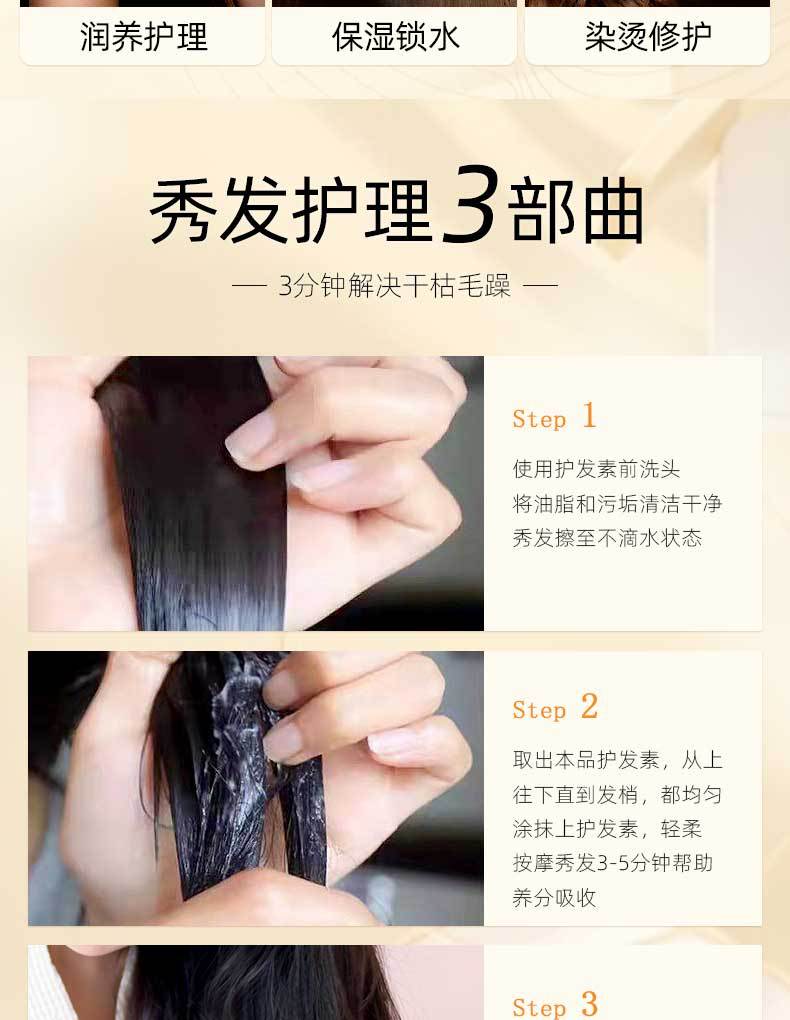 润养护理 保湿锁水 染烫修护

秀发护理3部曲

— 3分钟解决干枯毛躁 —

Step 1

使用护发素前洗头
将油脂和污垢清洁干净
秀发擦至不滴水状态

Step 2

取出本品护发素，从上往下直到发梢，都均匀涂抹上护发素，轻柔按摩秀发3-5分钟帮助养分吸收

Step 3