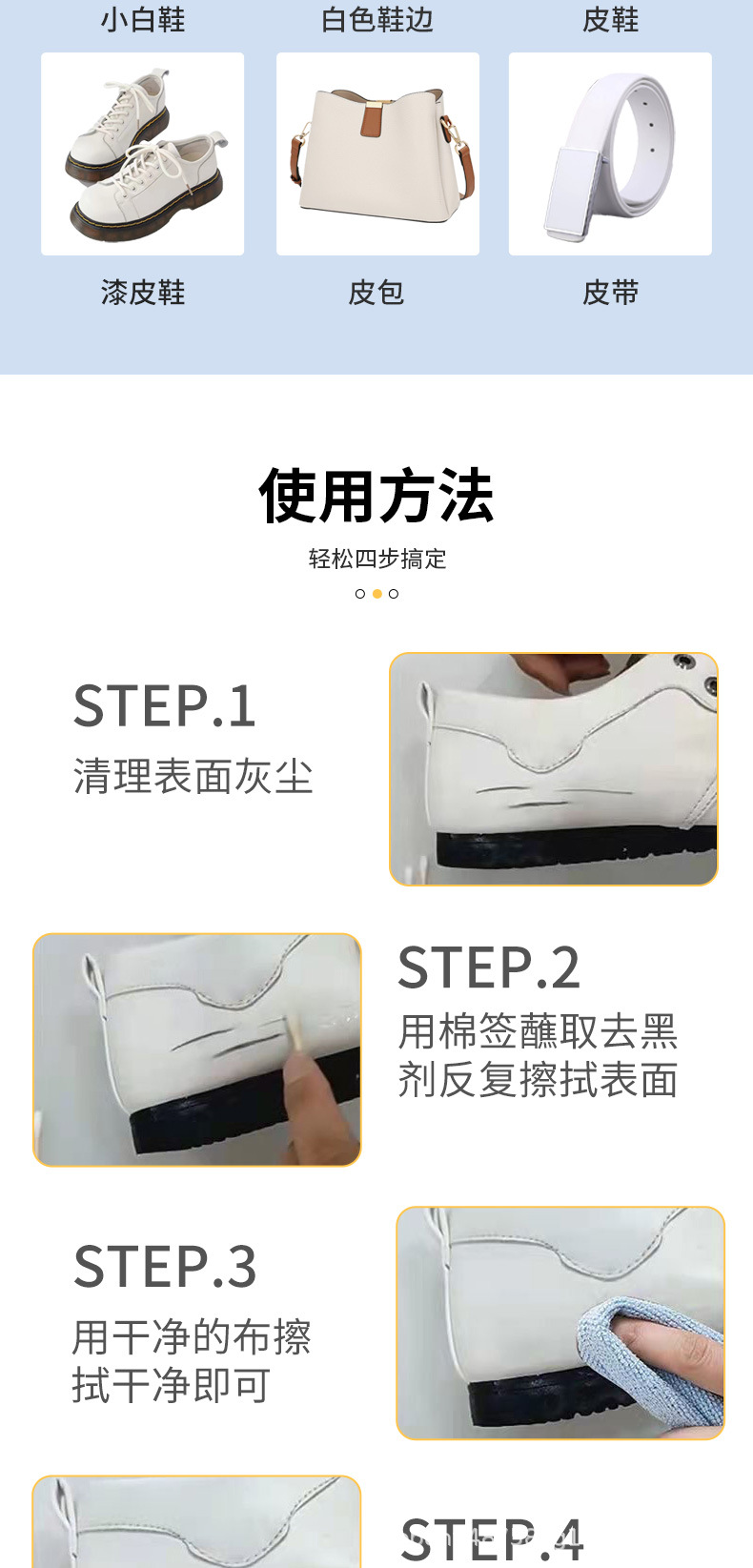 小白鞋 白色鞋边 皮鞋

漆皮鞋 皮包 皮带

使用方法

轻松四步搞定

STEP.1
清理表面灰尘

STEP.2
用棉签蘸取去黑剂反复擦拭表面

STEP.3
用干净的布擦拭干净即可

STEP.4