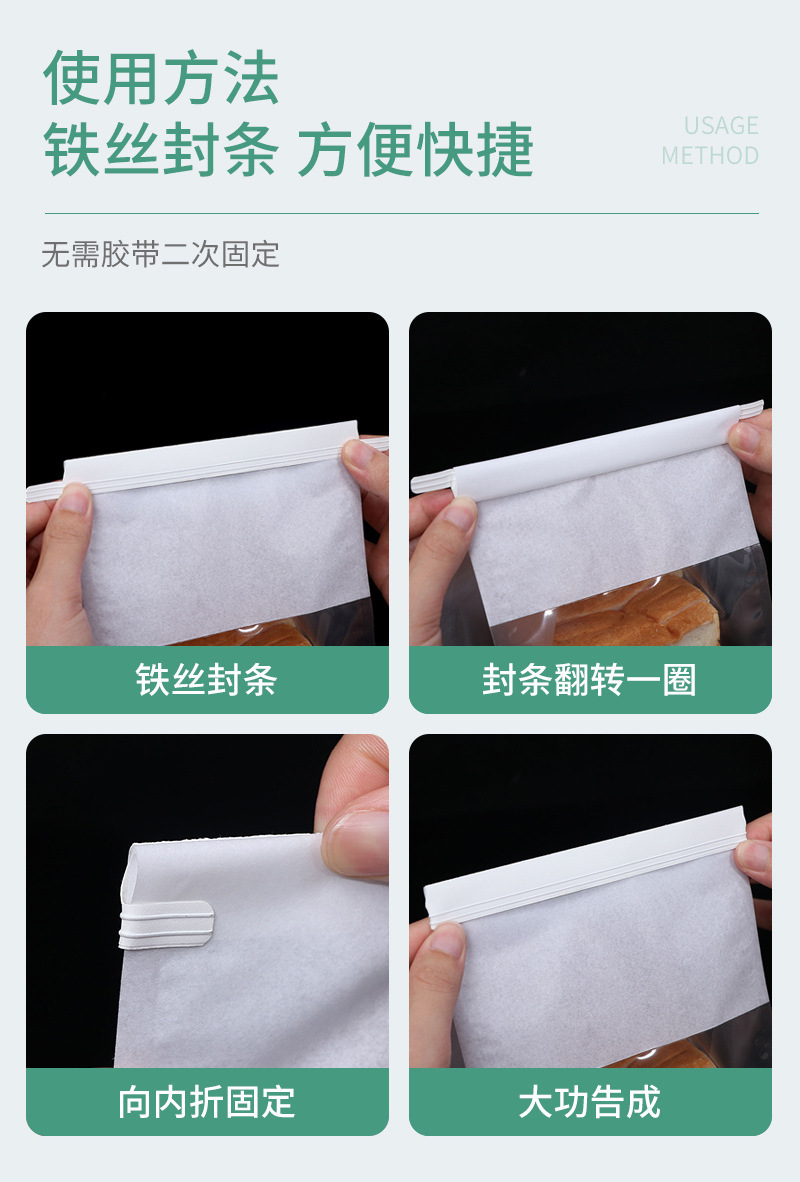 使用方法
铁丝封条 方便快捷

USAGE
METHOD

无需胶带二次固定

铁丝封条

封条翻转一圈

向内折固定

大功告成