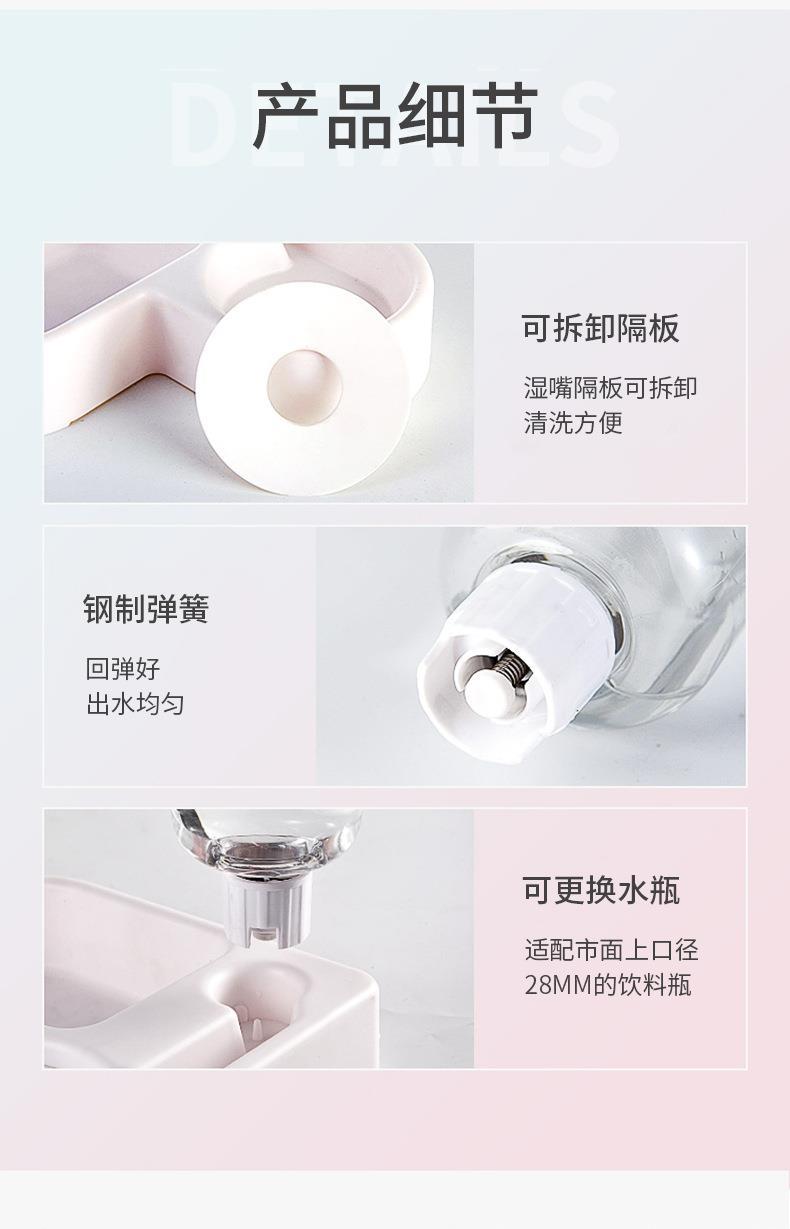 DETAILS
产品细节

可拆卸隔板

湿嘴隔板可拆卸
清洗方便

钢制弹簧

回弹好
出水均匀

可更换水瓶

适配市面上口径
28MM的饮料瓶