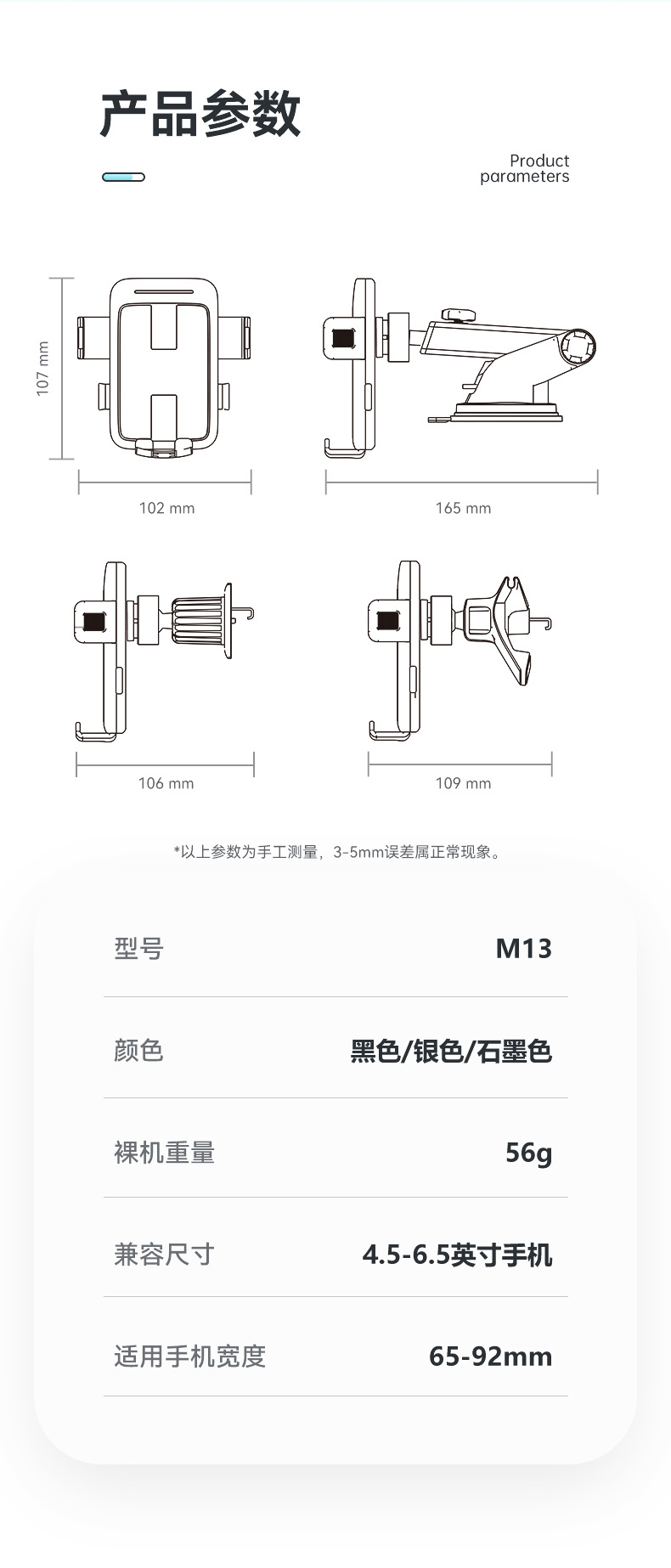 产品参数

Product parameters

107 mm

102 mm

165 mm

106 mm

109 mm

*以上参数为手工测量，3-5mm误差属正常现象。

| 型号 | M13 |
|---|---|
| 颜色 | 黑色/银色/石墨色 |
| 裸机重量 | 56g |
| 兼容尺寸 | 4.5-6.5英寸手机 |
| 适用手机宽度 | 65-92mm |