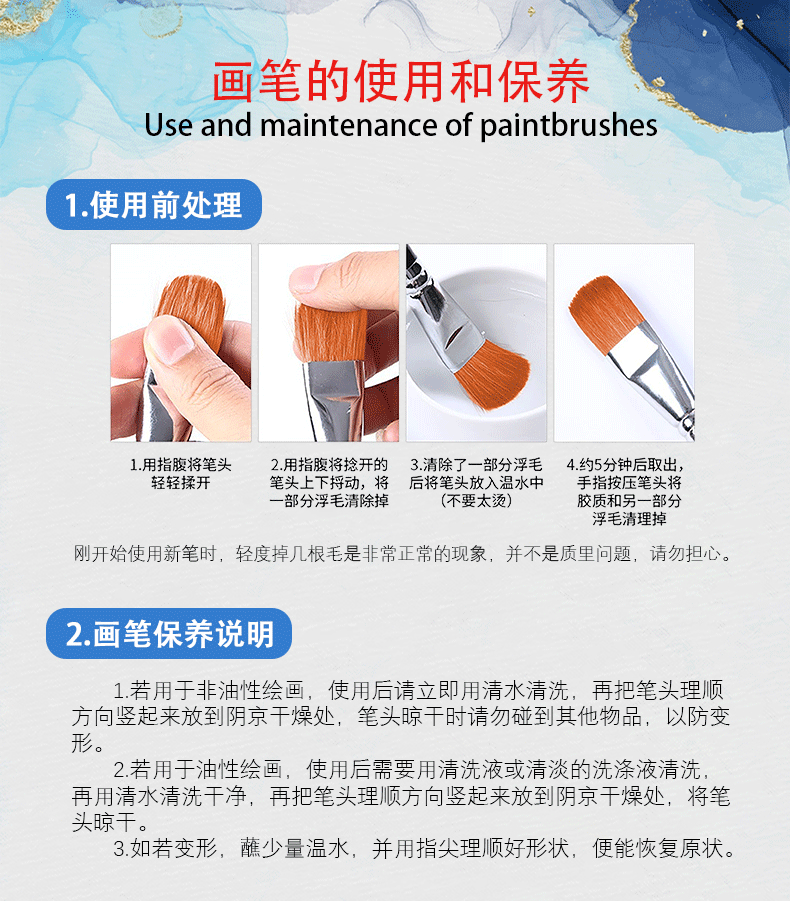 画笔的使用和保养
Use and maintenance of paintbrushes

1.使用前处理

1.用指腹将笔头轻轻揉开

2.用指腹将捻开的笔头上下捋动，将一部分浮毛清除掉

3.清除了一部分浮毛后将笔头放入温水中（不要太烫）

4.约5分钟后取出，手指按压笔头将胶质和另一部分浮毛清理掉

刚开始使用新笔时，轻度掉几根毛是非常正常的现象，并不是质里问题，请勿担心。

2.画笔保养说明

1.若用于非油性绘画，使用后请立即用清水清洗，再把笔头理顺方向竖起来放到阴京干燥处，笔头晾干时请勿碰到其他物品，以防变形。

2.若用于油性绘画，使用后需要用清洗液或清淡的洗涤液清洗，再用清水清洗干净，再把笔头理顺方向竖起来放到阴京干燥处，将笔头晾干。

3.如若变形，蘸少量温水，并用指尖理顺好形状，便能恢复原状。