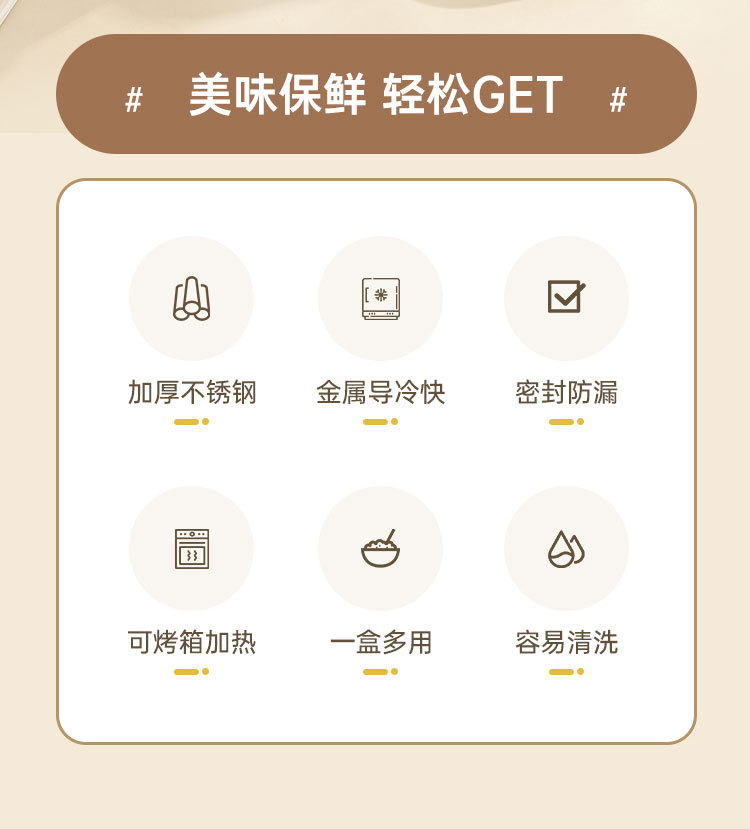 # 美味保鲜 轻松GET #

加厚不锈钢

金属导冷快

密封防漏

可烤箱加热

一盒多用

容易清洗