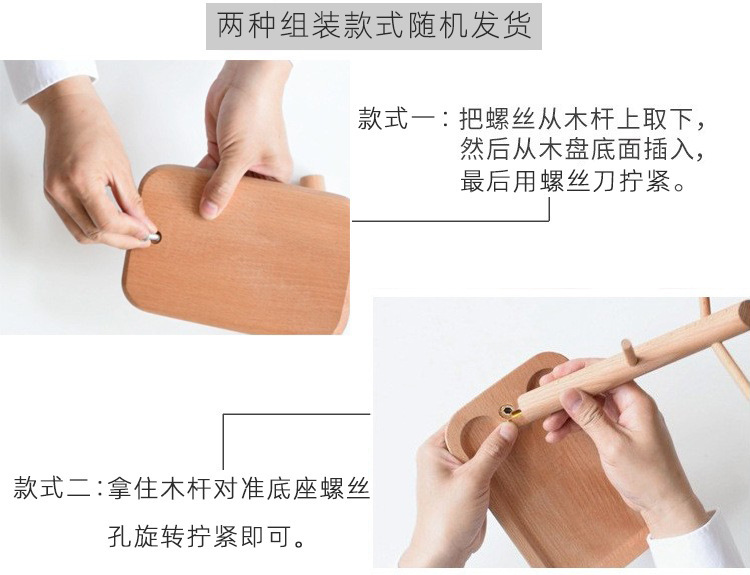 两种组装款式随机发货

款式一：把螺丝从木杆上取下，然后从木盘底面插入，最后用螺丝刀拧紧。

款式二：拿住木杆对准底座螺丝孔旋转拧紧即可。