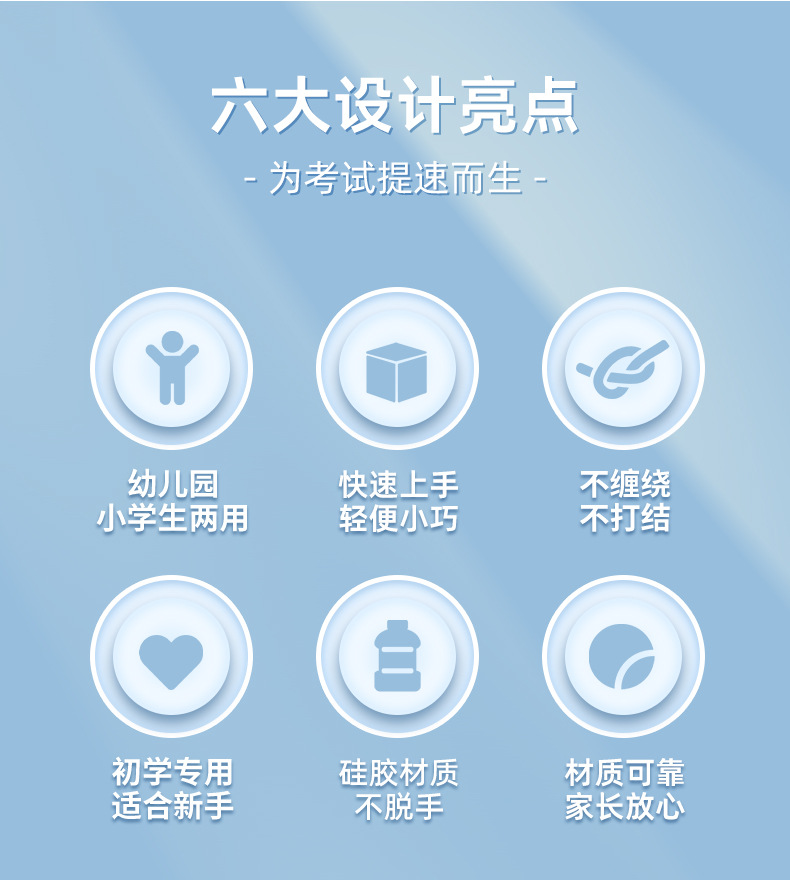 六大设计亮点

- 为考试提速而生 -

幼儿园
小学生两用

快速上手
轻便小巧

不缠绕
不打结

初学专用
适合新手

硅胶材质
不脱手

材质可靠
家长放心