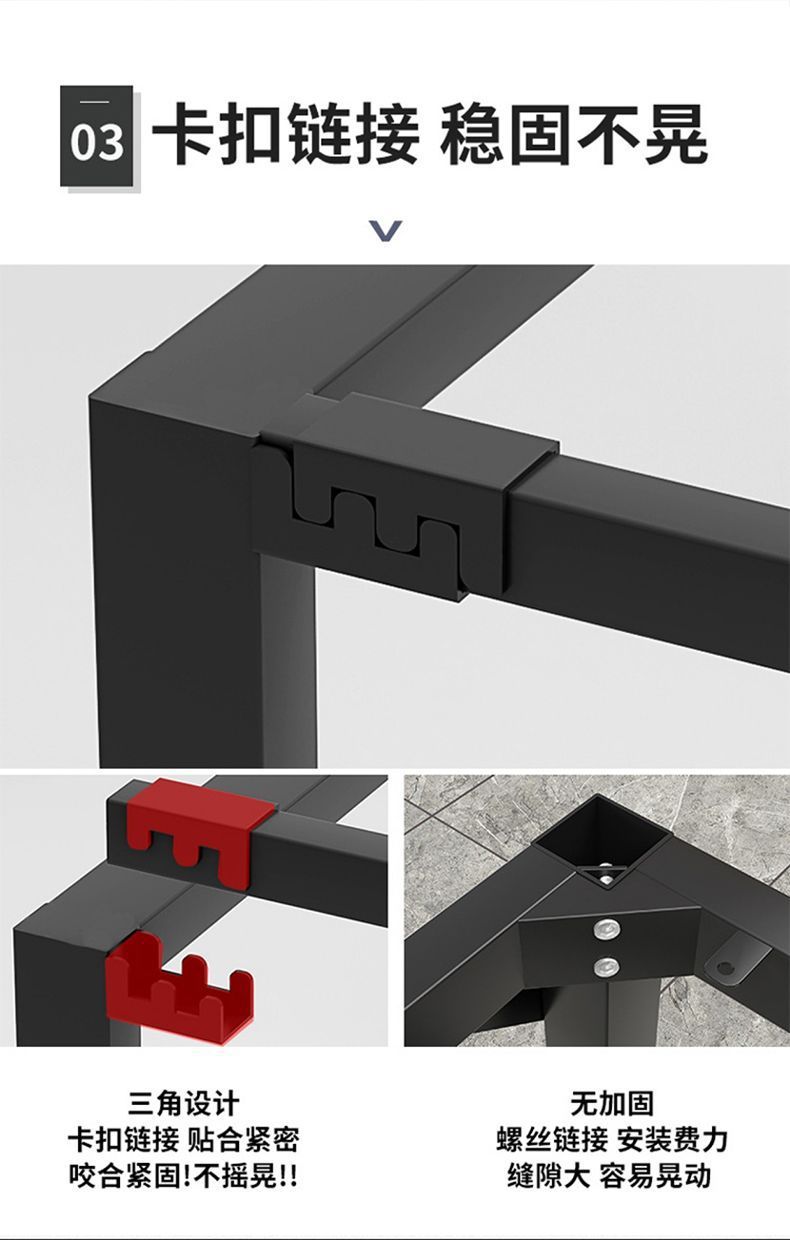 03 卡扣链接 稳固不晃

三角设计
卡扣链接 贴合紧密
咬合紧固!不摇晃!!

无加固
螺丝链接 安装费力
缝隙大 容易晃动