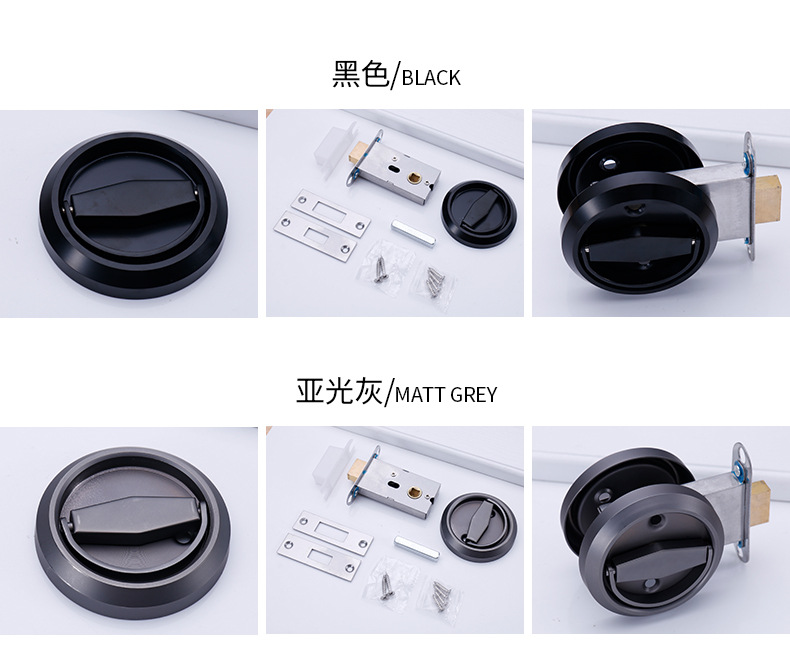 黑色/BLACK

亚光灰/MATT GREY