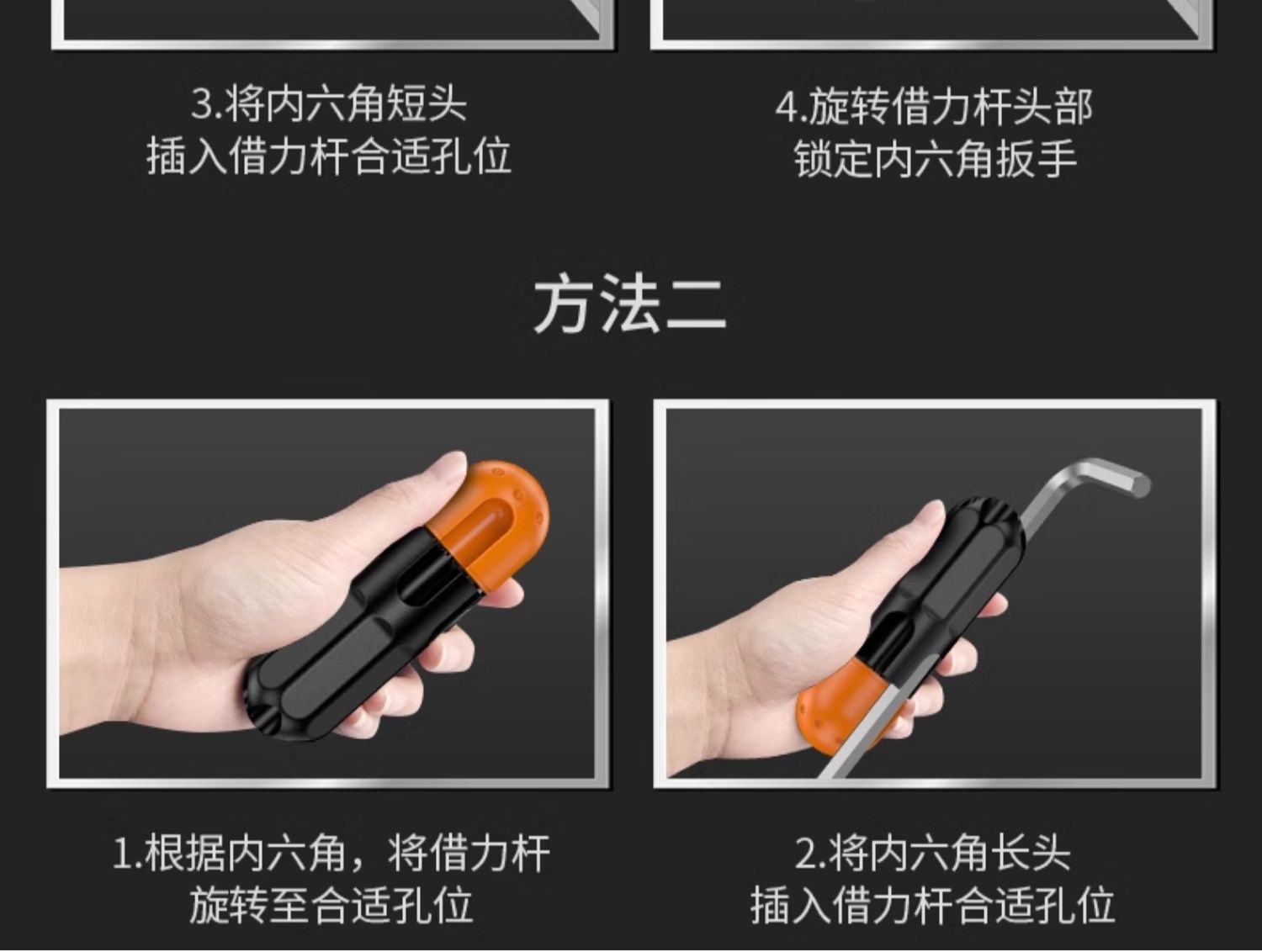 3.将内六角短头
插入借力杆合适孔位

4.旋转借力杆头部
锁定内六角扳手

方法二

1.根据内六角，将借力杆
旋转至合适孔位

2.将内六角长头
插入借力杆合适孔位