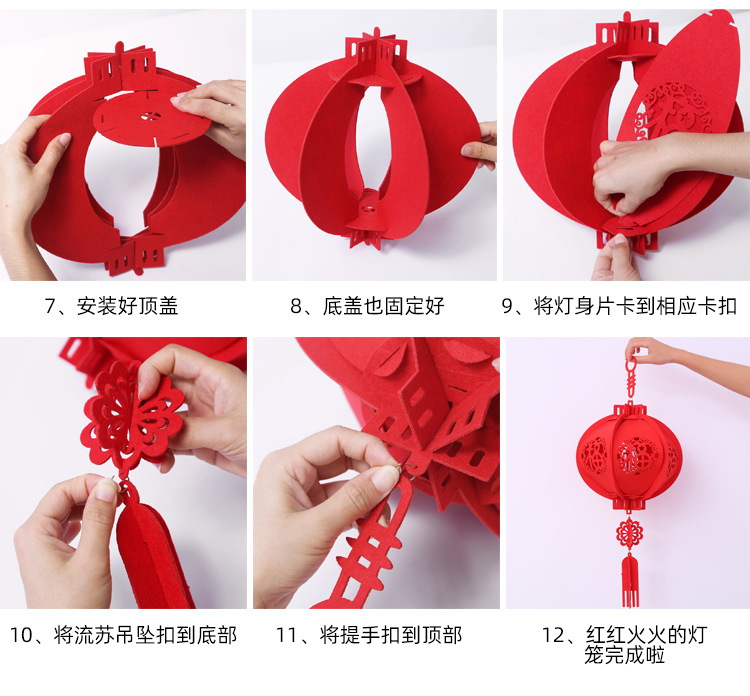 7、安装好顶盖

8、底盖也固定好

9、将灯身片卡到相应卡扣

10、将流苏吊坠扣到底部

11、将提手扣到顶部

12、红红火火的灯笼完成啦