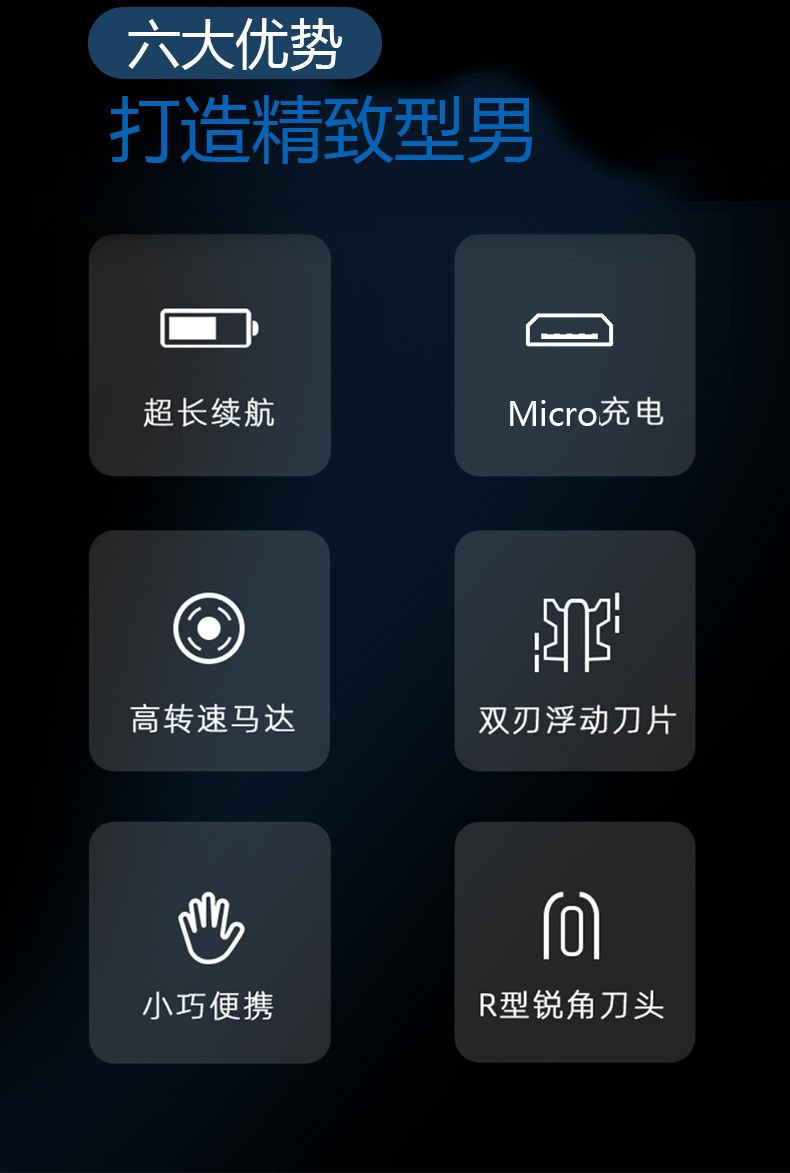 六大优势

打造精致型男

超长续航

Micro充电

高转速马达

双刃浮动刀片

小巧便携

R型锐角刀头