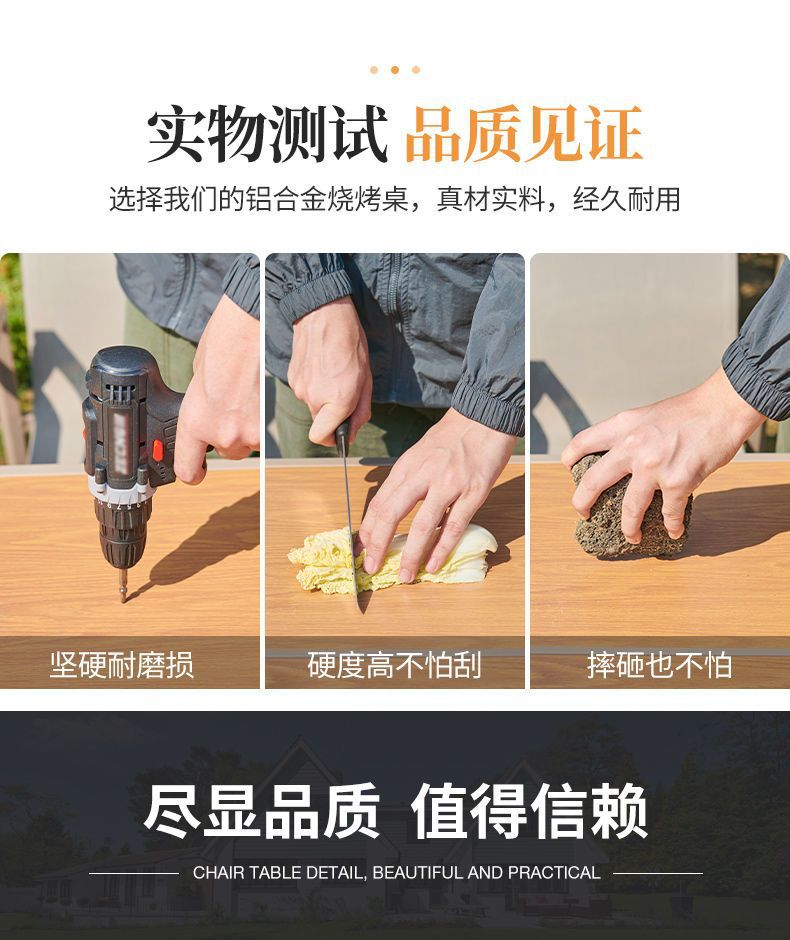 实物测试 品质见证

选择我们的铝合金烧烤桌，真材实料，经久耐用

坚硬耐磨损

硬度高不怕刮

摔砸也不怕

尽显品质 值得信赖

CHAIR TABLE DETAIL, BEAUTIFUL AND PRACTICAL