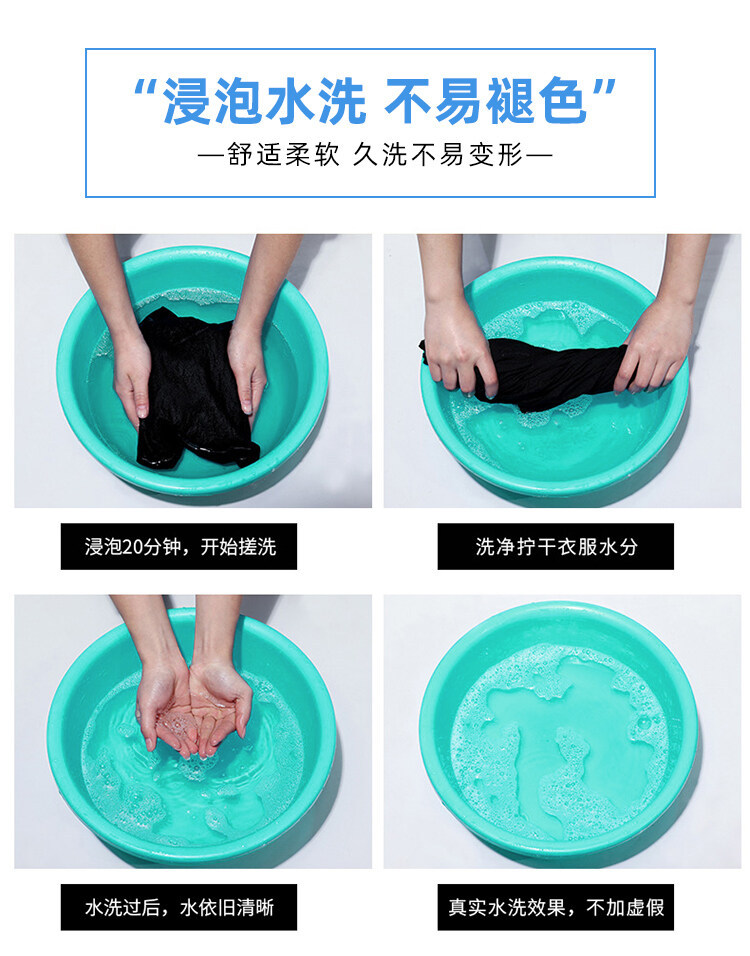 “浸泡水洗 不易褪色”

—舒适柔软 久洗不易变形—

浸泡20分钟，开始搓洗

洗净拧干衣服水分

水洗过后，水依旧清晰

真实水洗效果，不加虚假