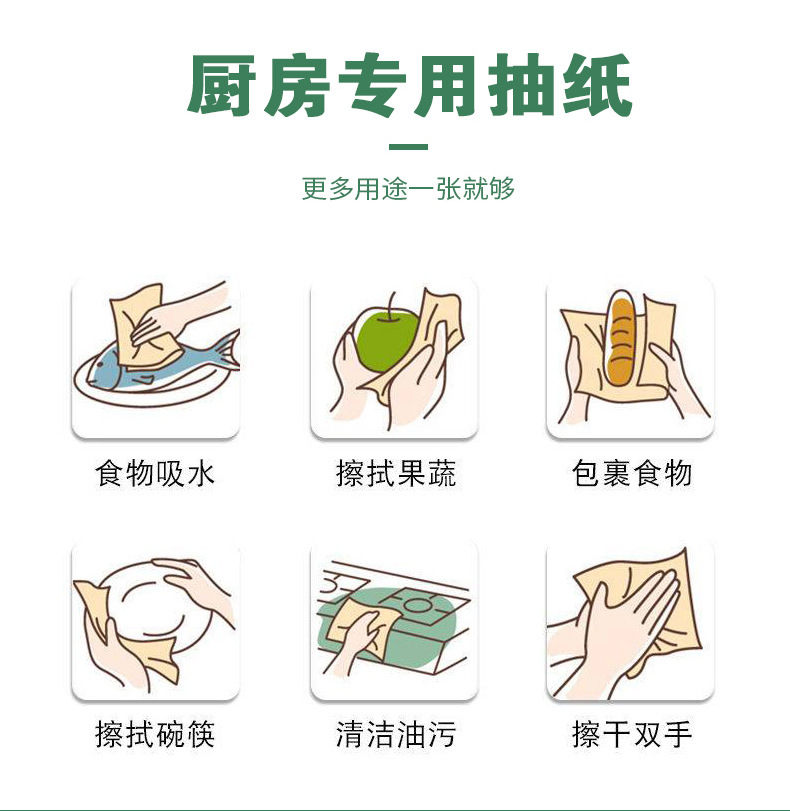 厨房专用抽纸

更多用途一张就够

食物吸水

擦拭果蔬

包裹食物

擦拭碗筷

清洁油污

擦干双手