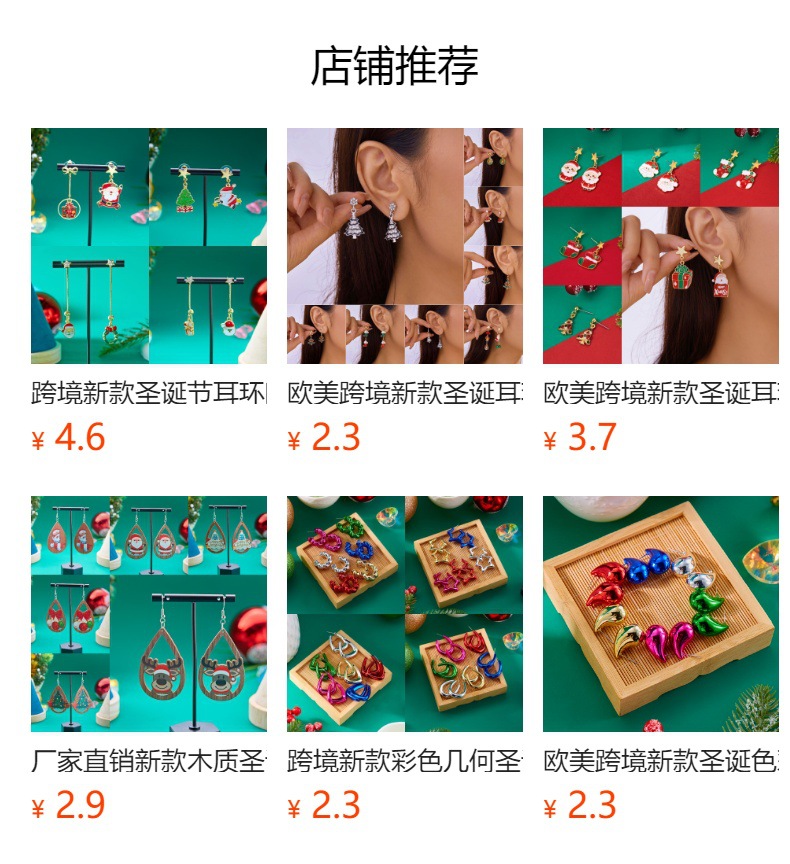 店铺推荐

跨境新款圣诞节耳环

¥ 4.6

欧美跨境新款圣诞耳

¥ 2.3

欧美跨境新款圣诞耳

¥ 3.7

厂家直销新款木质圣

¥ 2.9

跨境新款彩色几何圣

¥ 2.3

欧美跨境新款圣诞色

¥ 2.3