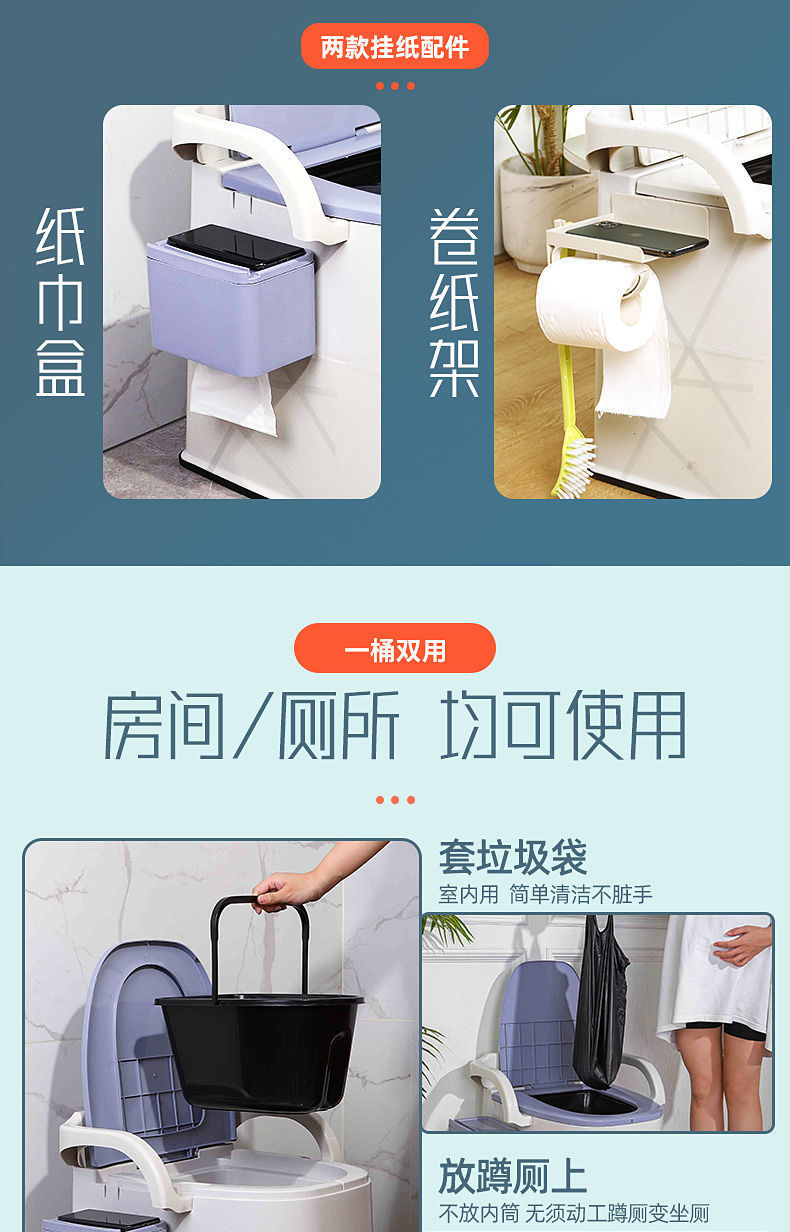 两款挂纸配件

纸巾盒

卷纸架

一桶双用

房间/厕所 均可使用

套垃圾袋
室内用 简单清洁不脏手

放蹲厕上
不放内筒 无须动工蹲厕变坐厕