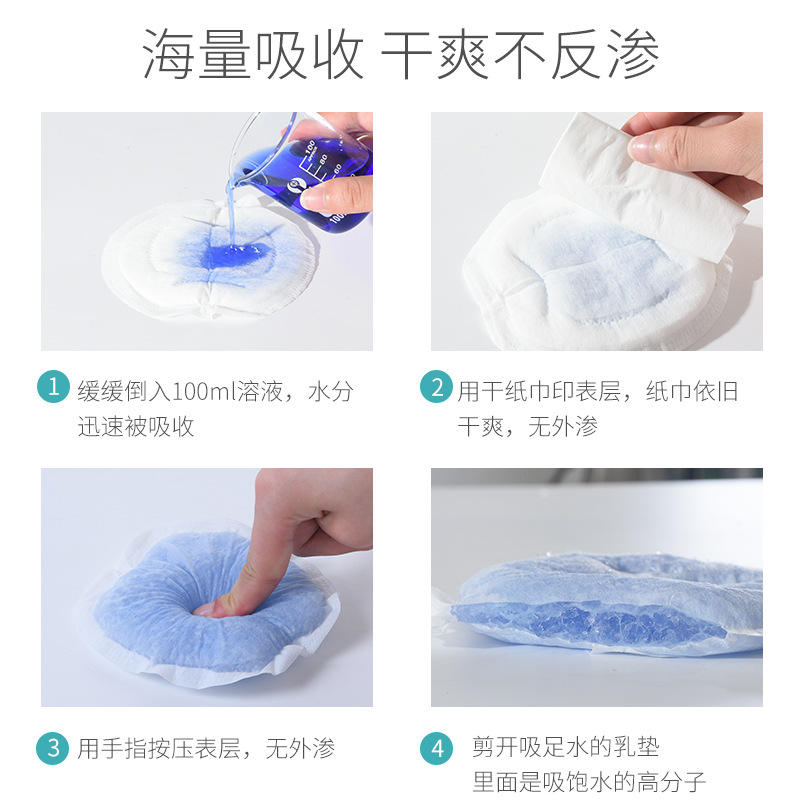 海量吸收 干爽不反渗

100
80
60
100

1 缓缓倒入100ml溶液，水分迅速被吸收

2 用干纸巾印表层，纸巾依旧干爽，无外渗

3 用手指按压表层，无外渗

4 剪开吸足水的乳垫
里面是吸饱水的高分子