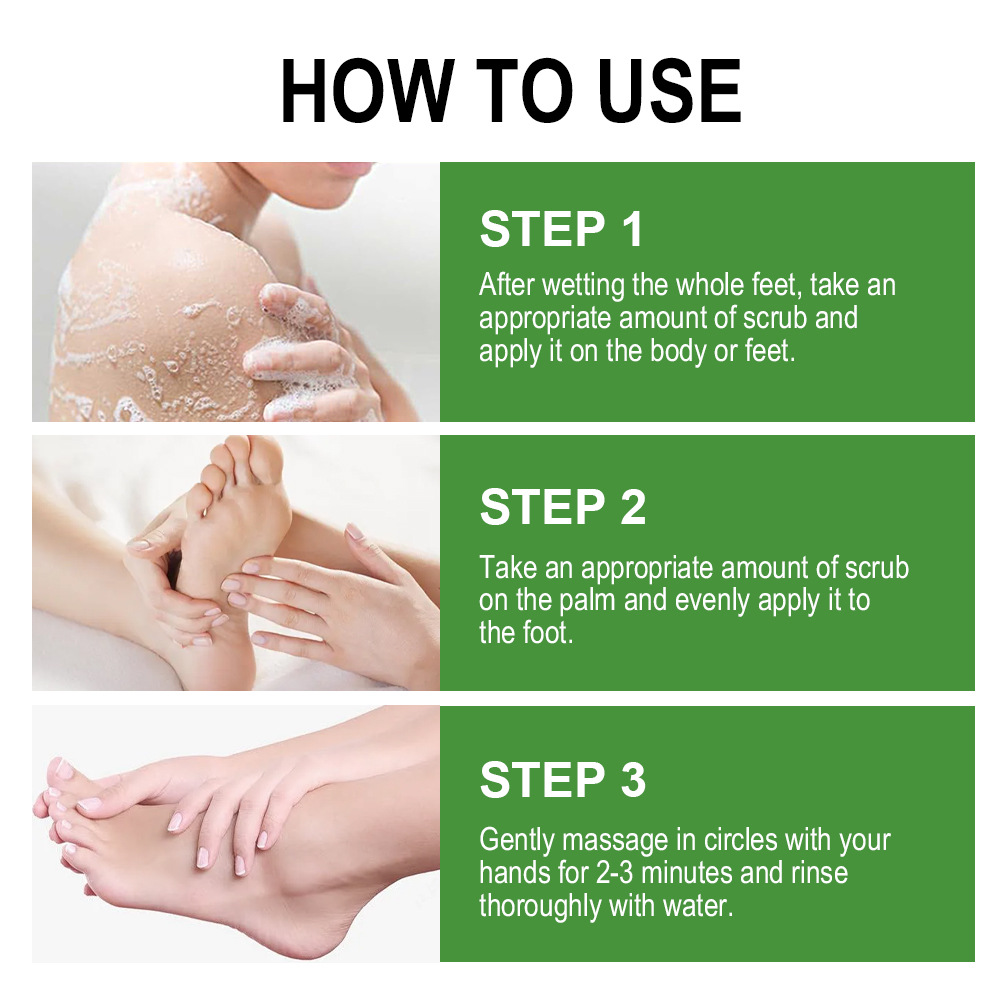 HOW TO USE

STEP 1

After wetting the whole feet, take an appropriate amount of scrub and apply it on the body or feet.

STEP 2

Take an appropriate amount of scrub on the palm and evenly apply it to the foot.

STEP 3

Gently massage in circles with your hands for 2-3 minutes and rinse thoroughly with water.