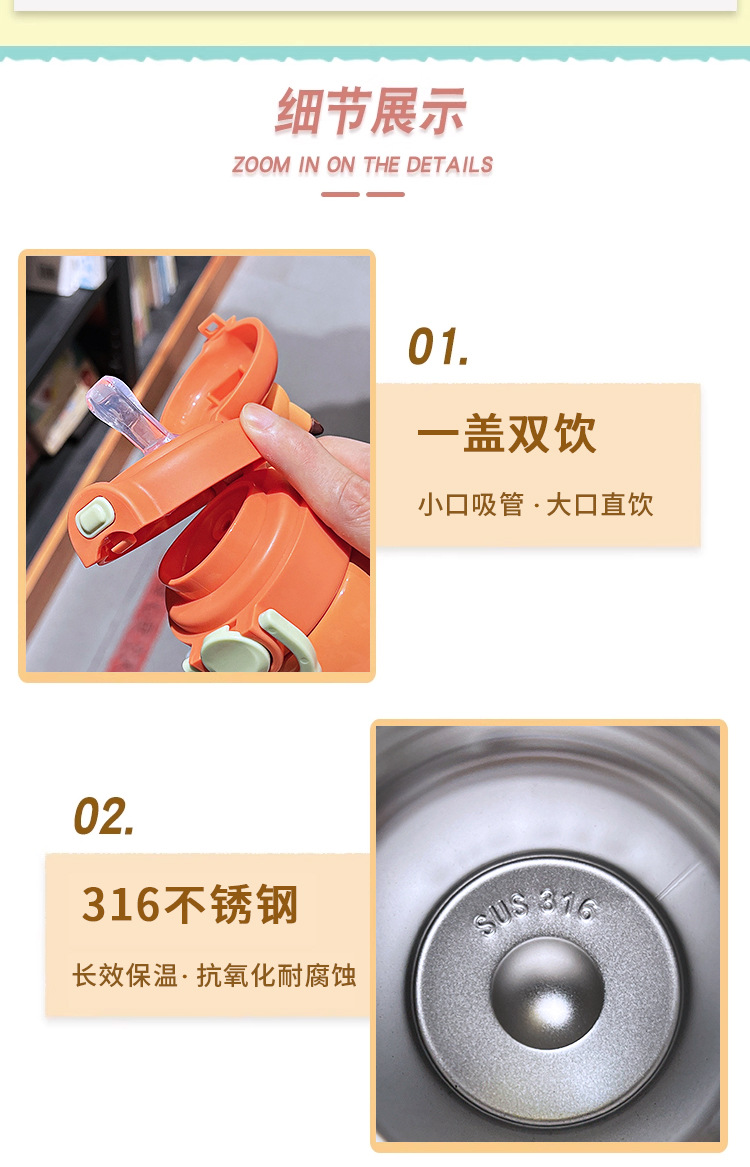 细节展示
ZOOM IN ON THE DETAILS

01.
一盖双饮
小口吸管 · 大口直饮

02.
316不锈钢
长效保温 · 抗氧化耐腐蚀

SUS 316