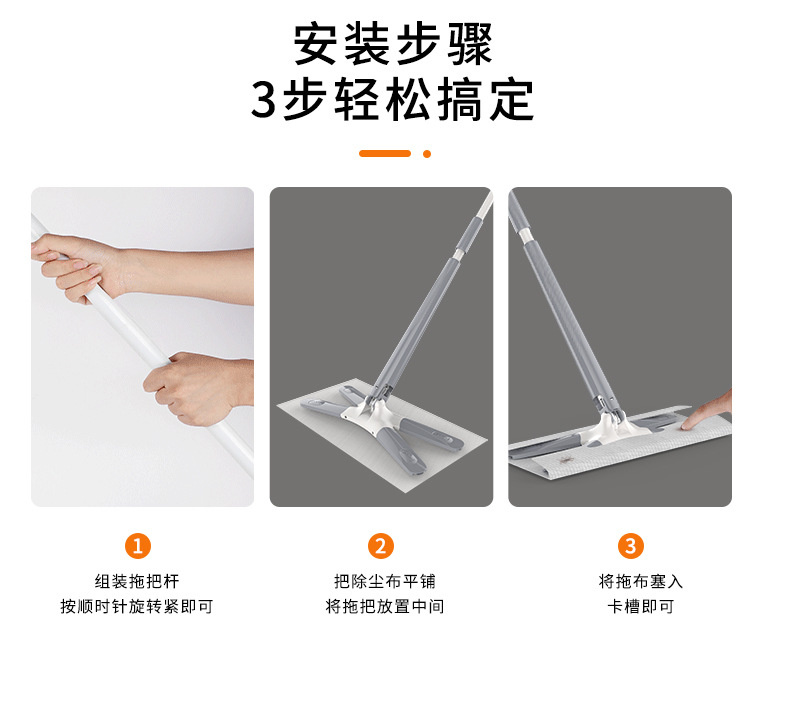 安装步骤
3步轻松搞定

1
组装拖把杆
按顺时针旋转紧即可

2
把除尘布平铺
将拖把放置中间

3
将拖布塞入
卡槽即可