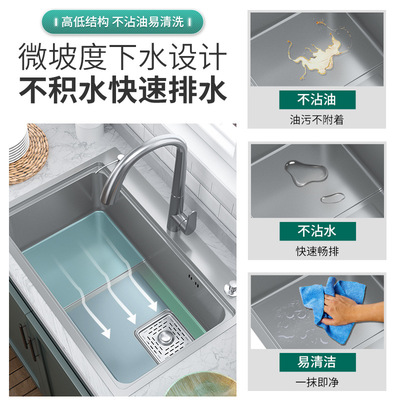 高低结构 不沾油易清洗

微坡度下水设计
不积水快速排水

不沾油
油污不附着

不沾水
快速畅排

易清洁
一抹即净