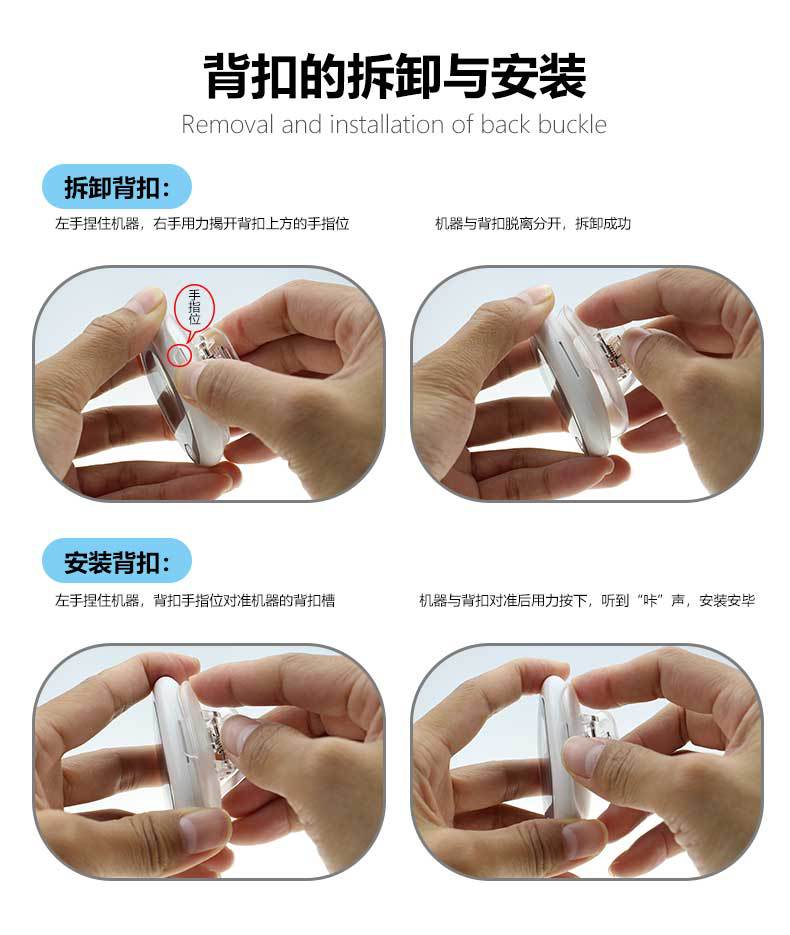 背扣的拆卸与安装
Removal and installation of back buckle

拆卸背扣：

左手捏住机器，右手用力揭开背扣上方的手指位

机器与背扣脱离分开，拆卸成功

手指位

安装背扣：

左手捏住机器，背扣手指位对准机器的背扣槽

机器与背扣对准后用力按下，听到“咔”声，安装安毕